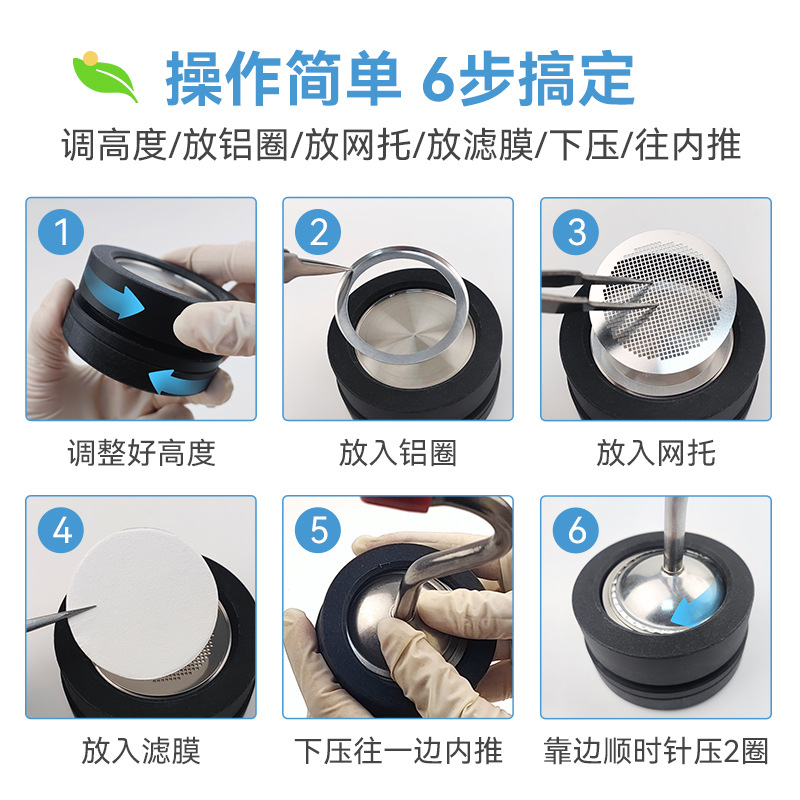 操作简单 6步搞定

调高度/放铝圈/放网托/放滤膜/下压/往内推

1
调整好高度

2
放入铝圈

3
放入网托

4
放入滤膜

5
下压往一边内推

6
靠边顺时针压2圈