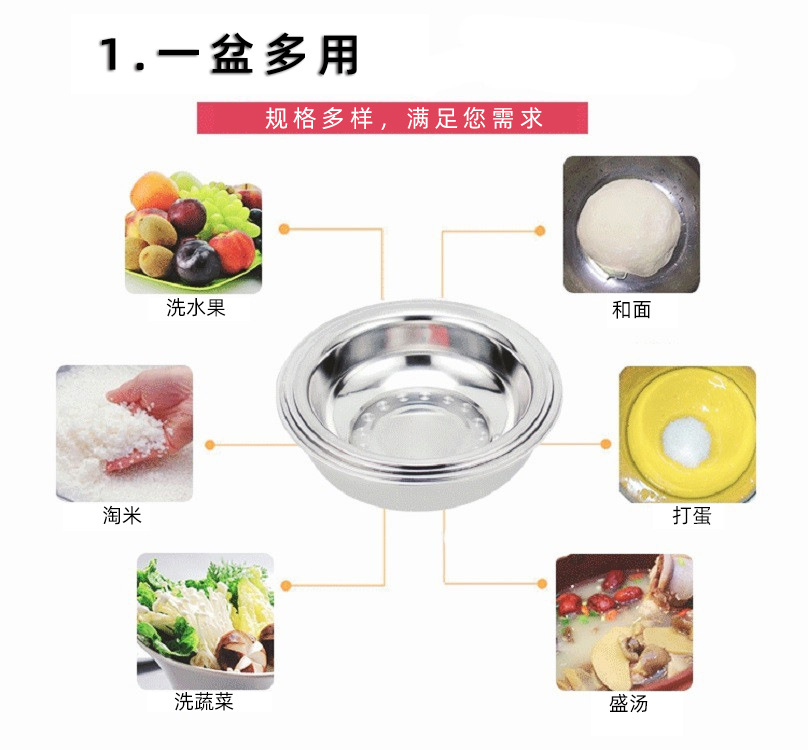 1.一盆多用

规格多样，满足您需求

洗水果

和面

淘米

打蛋

洗蔬菜

盛汤