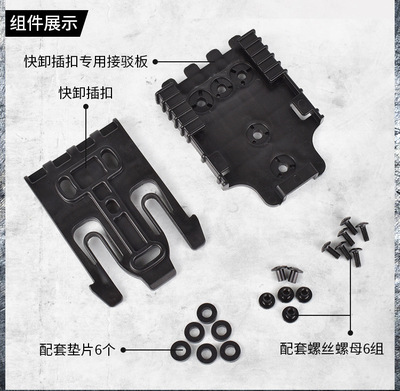 组件展示

快卸插扣专用接驳板

快卸插扣

配套垫片6个

配套螺丝螺母6组