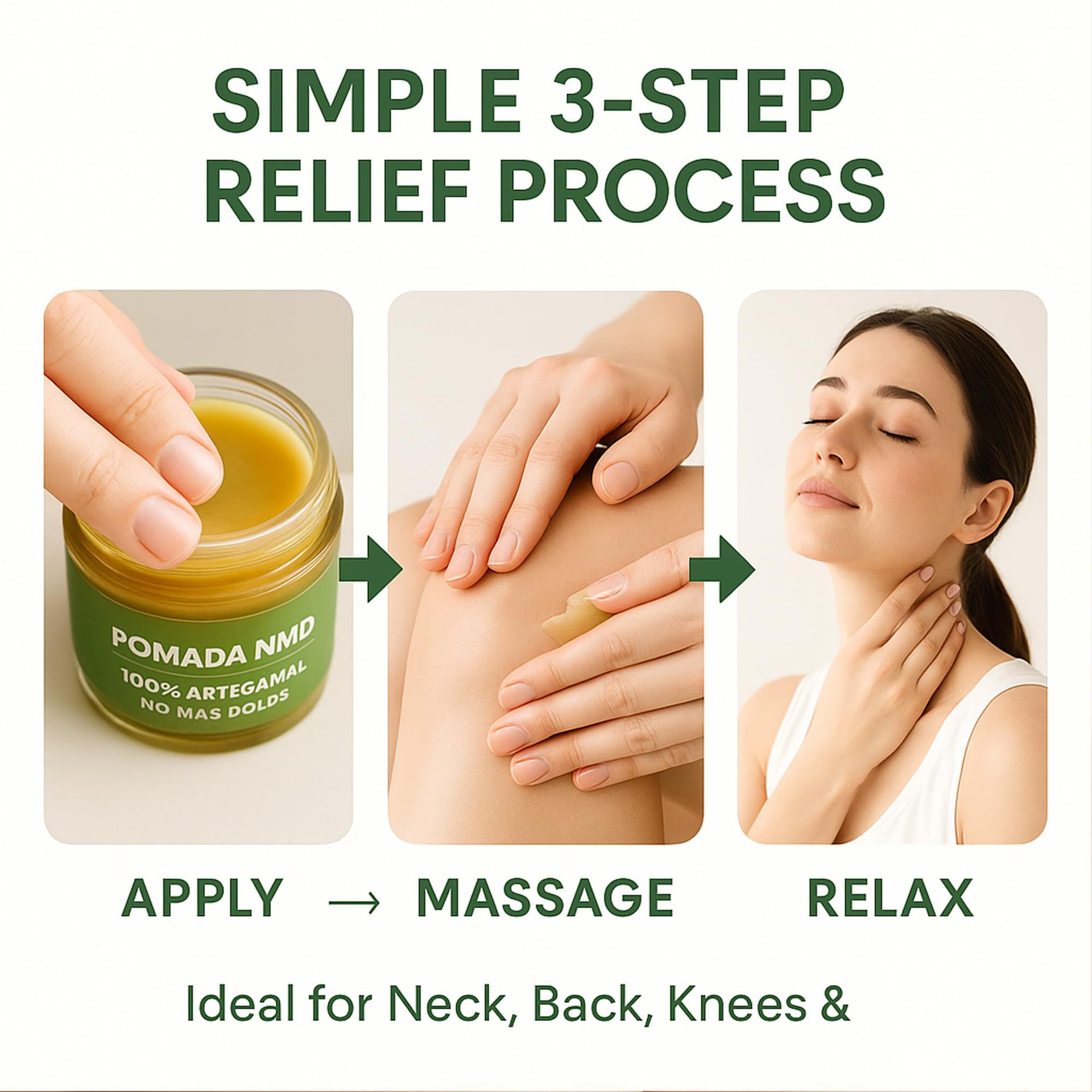 SIMPLE 3-STEP RELIEF PROCESS

POMADA NMD
100% ARTEGAMAL
NO MAS DOLDS

APPLY → MASSAGE RELAX

Ideal for Neck, Back, Knees &