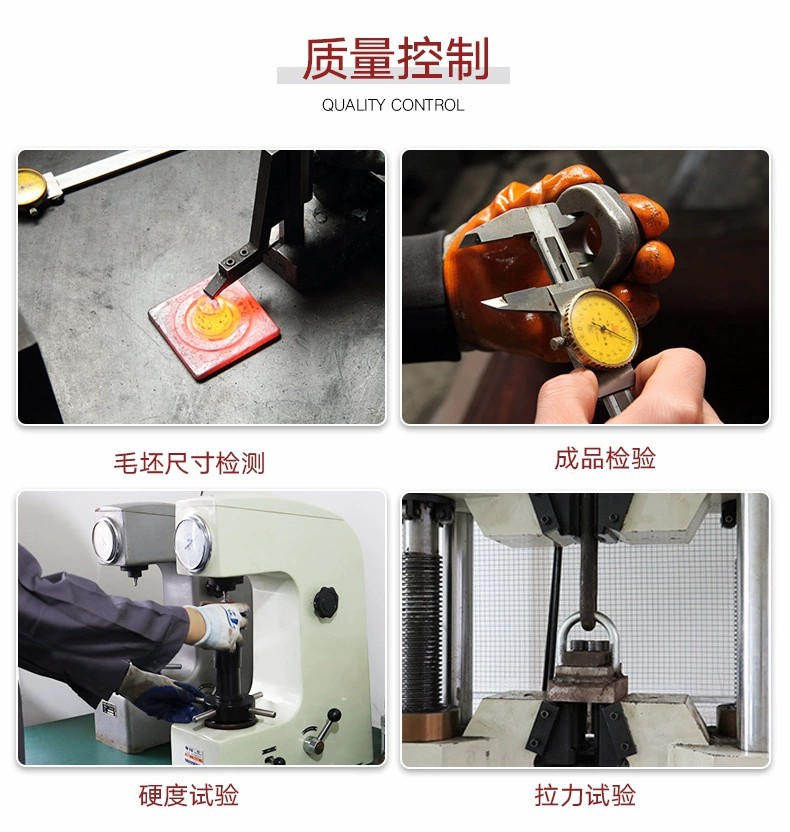 质量控制
QUALITY CONTROL

毛坯尺寸检测

成品检验

硬度试验

拉力试验