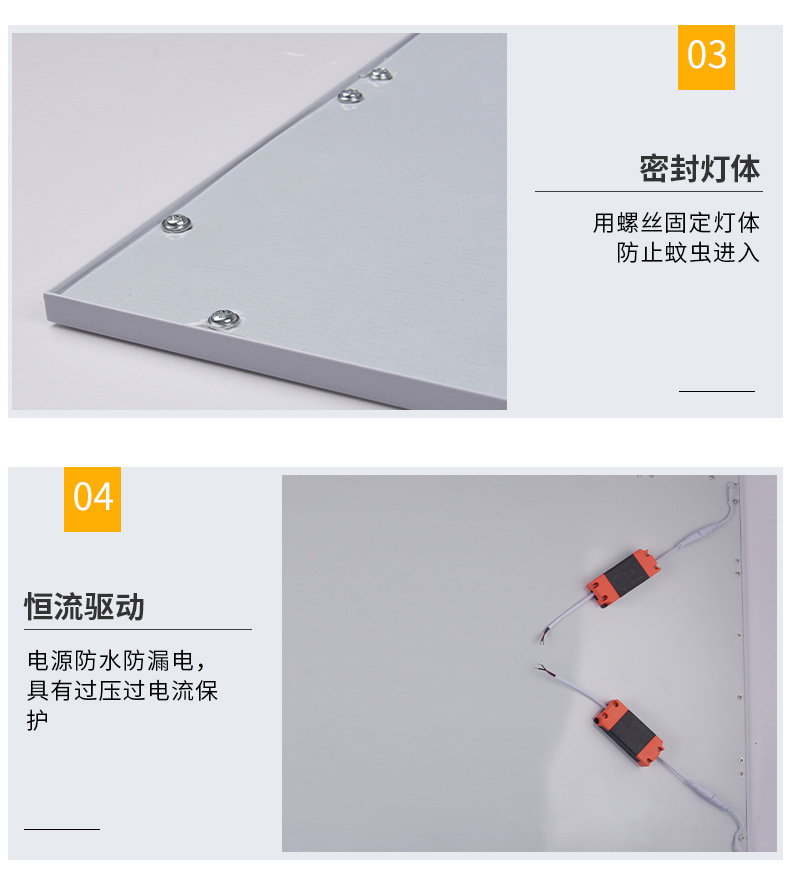 03

密封灯体

用螺丝固定灯体
防止蚊虫进入

04

恒流驱动

电源防水防漏电，具有过压过电流保护