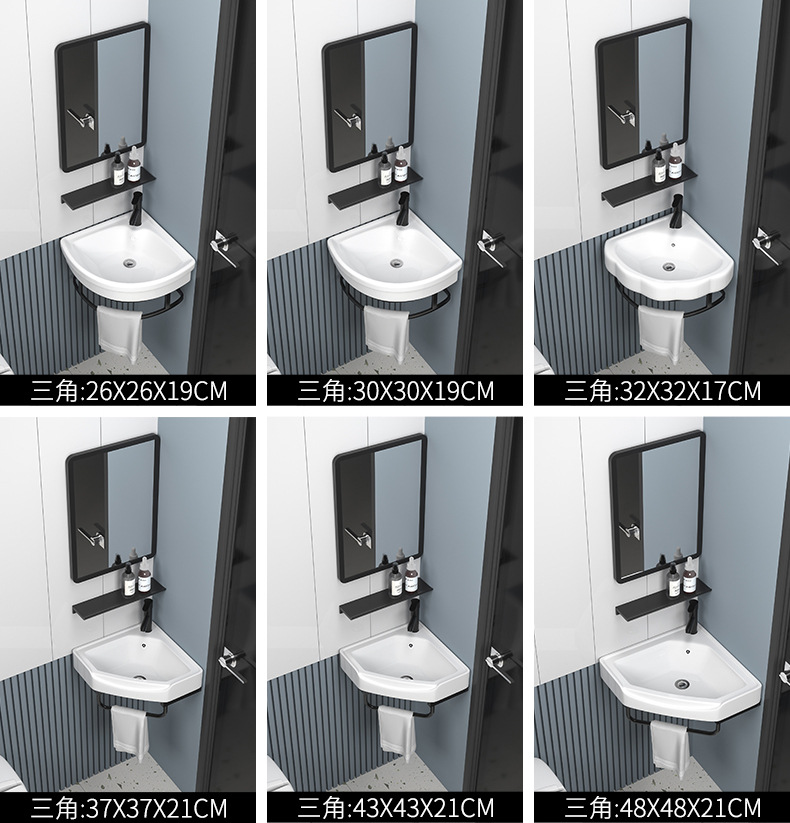 三角:26X26X19CM

三角:30X30X19CM

三角:32X32X17CM

三角:37X37X21CM

三角:43X43X21CM

三角:48X48X21CM