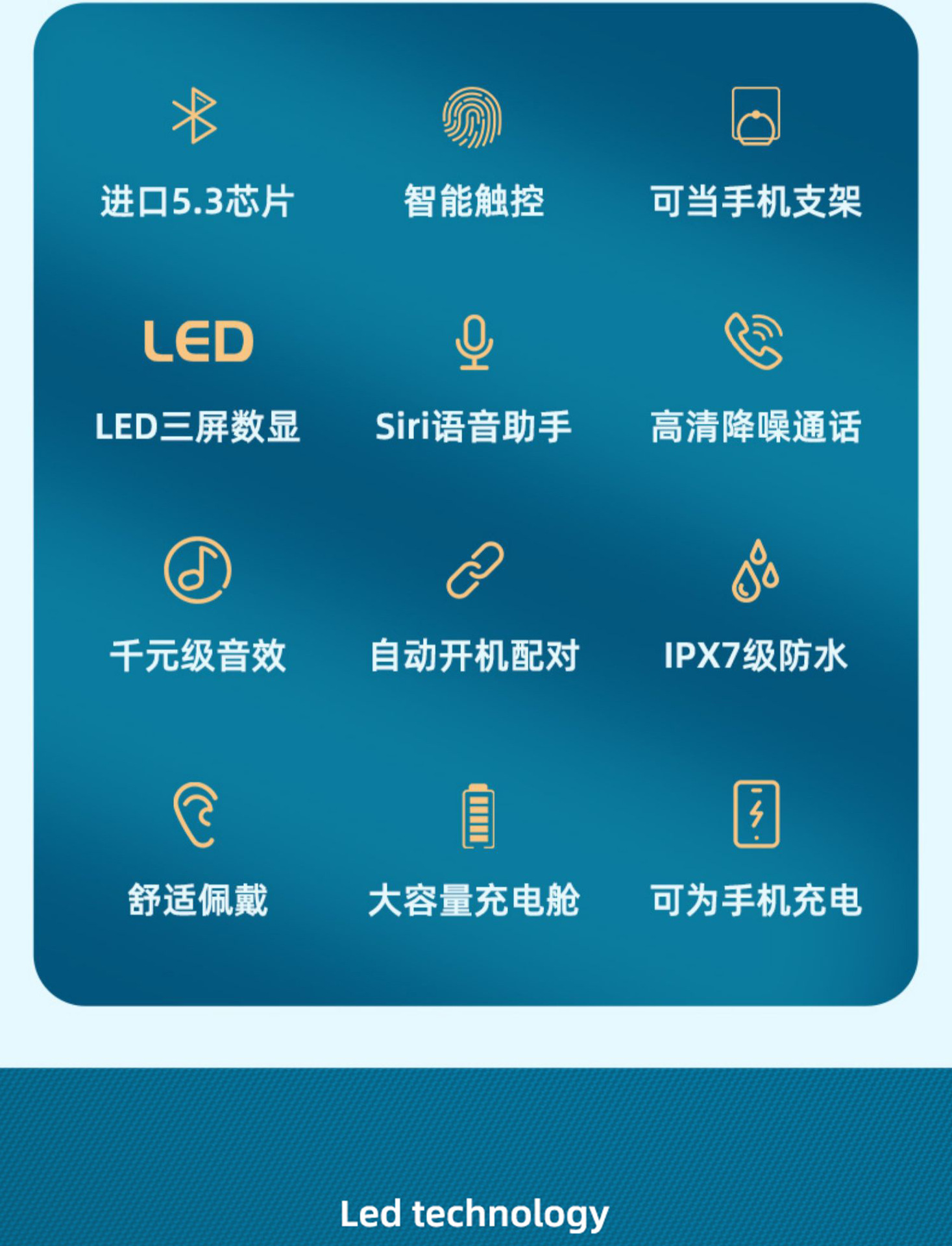 进口5.3芯片

智能触控

可当手机支架

LED

LED三屏数显

Siri语音助手

高清降噪通话

千元级音效

自动开机配对

IPX7级防水

舒适佩戴

大容量充电舱

可为手机充电

Led technology