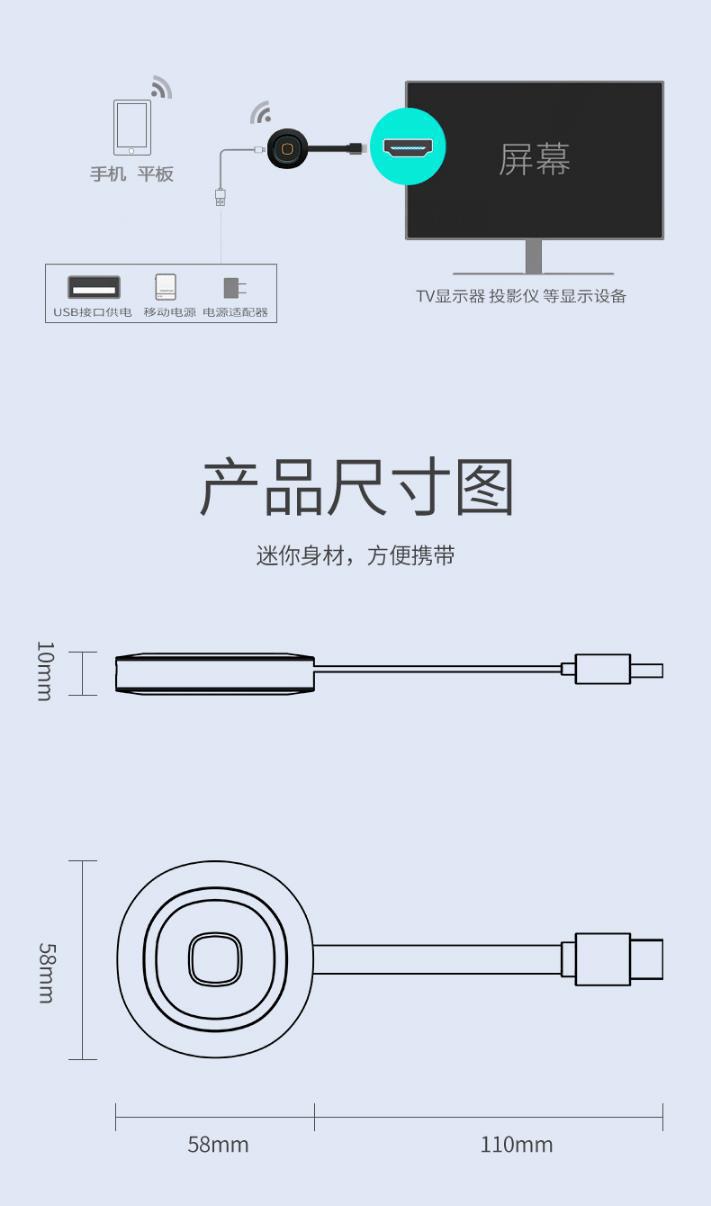 手机 平板

屏幕

USB接口供电 移动电源 电源适配器

TV显示器 投影仪 等显示设备

产品尺寸图

迷你身材，方便携带

10mm

58mm

58mm

110mm