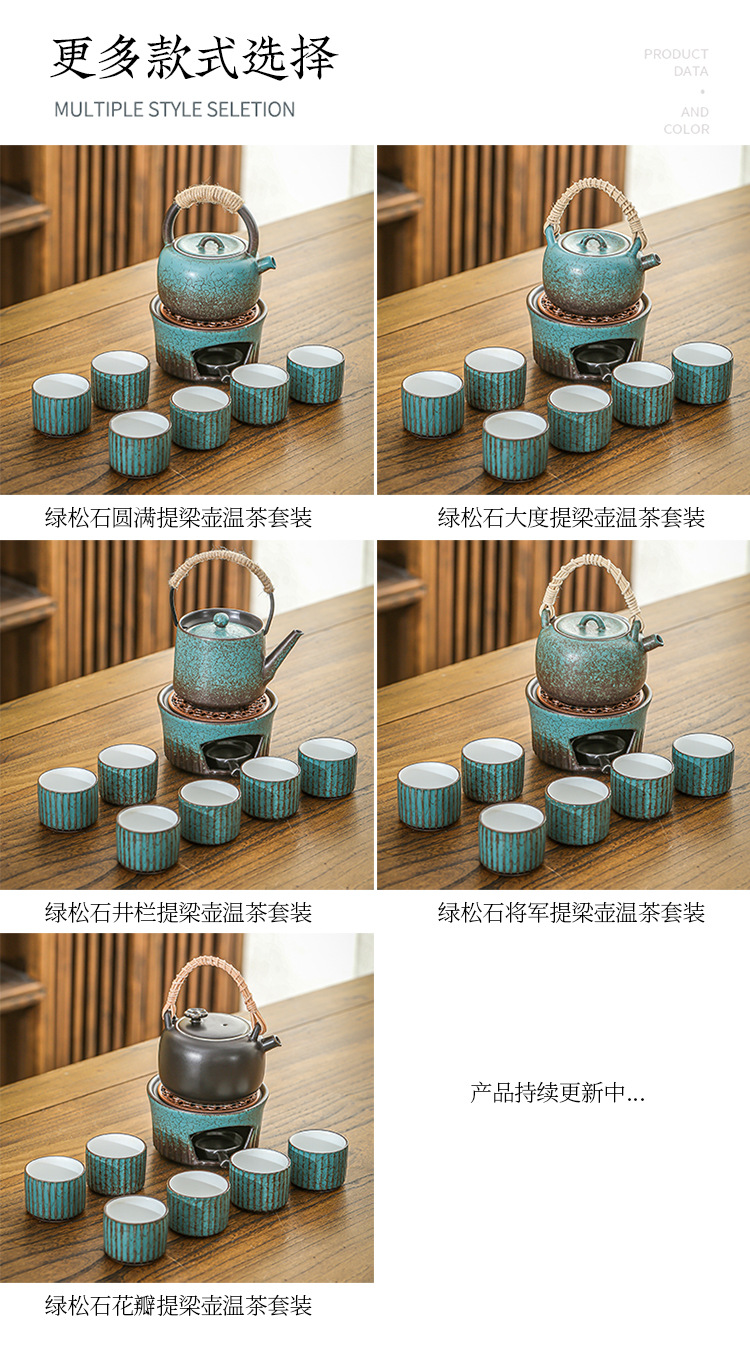 更多款式选择

MULTIPLE STYLE SELETION

PRODUCT DATA
·
AND COLOR

绿松石圆满提梁壶温茶套装

绿松石大度提梁壶温茶套装

绿松石井栏提梁壶温茶套装

绿松石将军提梁壶温茶套装

绿松石花瓣提梁壶温茶套装

产品持续更新中...