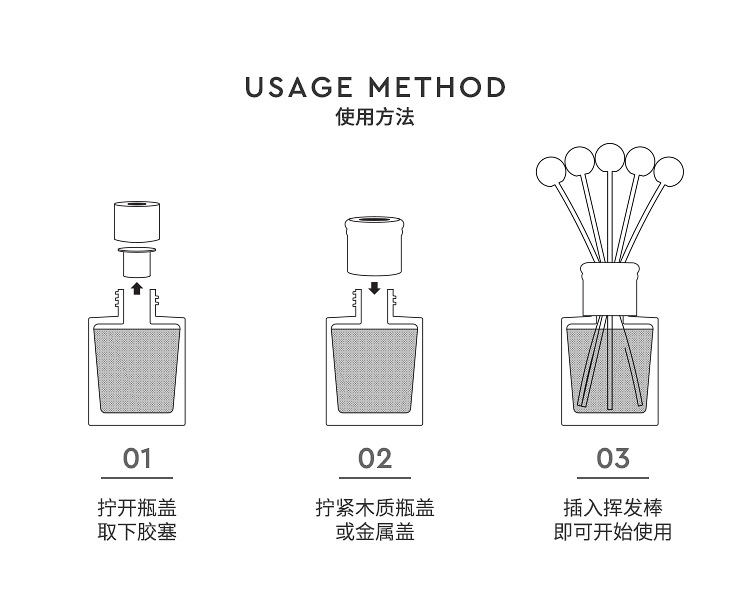 USAGE METHOD
使用方法

01
拧开瓶盖
取下胶塞

02
拧紧木质瓶盖
或金属盖

03
插入挥发棒
即可开始使用