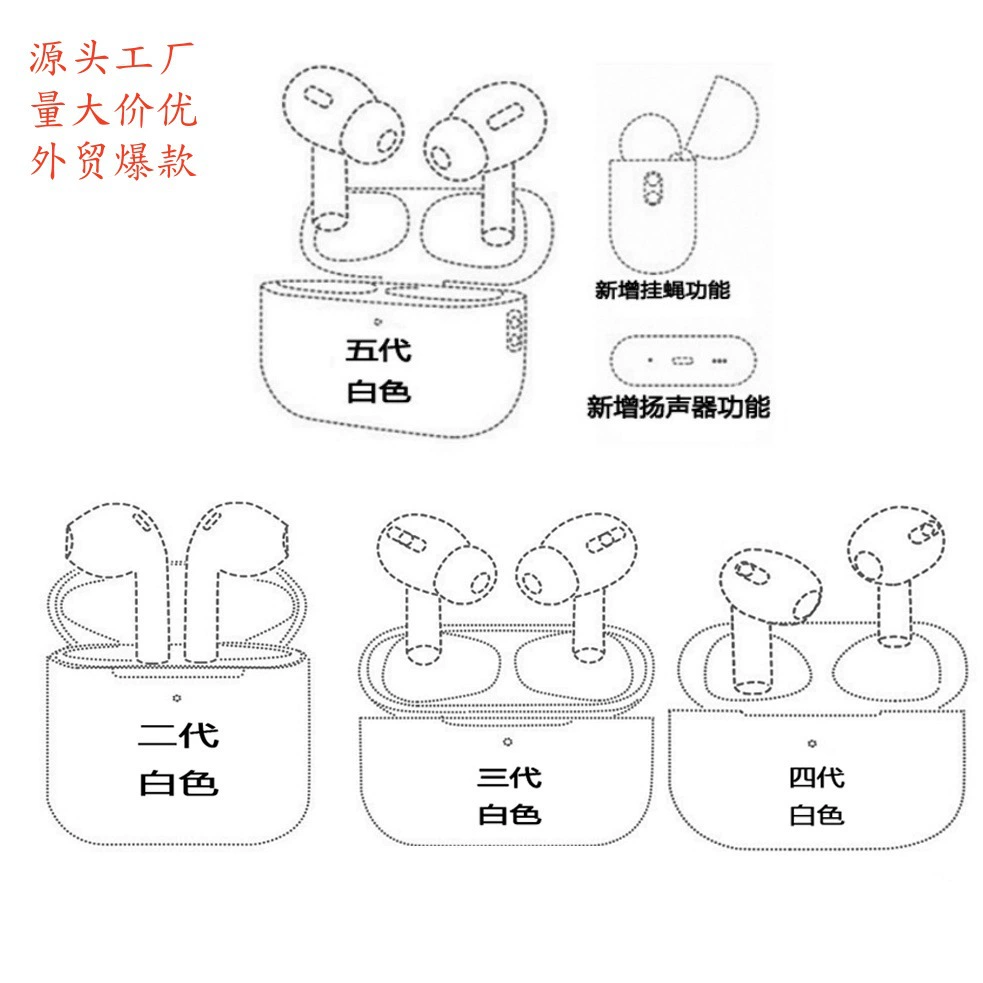 源头工厂
量大价优
外贸爆款

五代
白色

新增挂蝇功能

新增扬声器功能

二代
白色

三代
白色

四代
白色