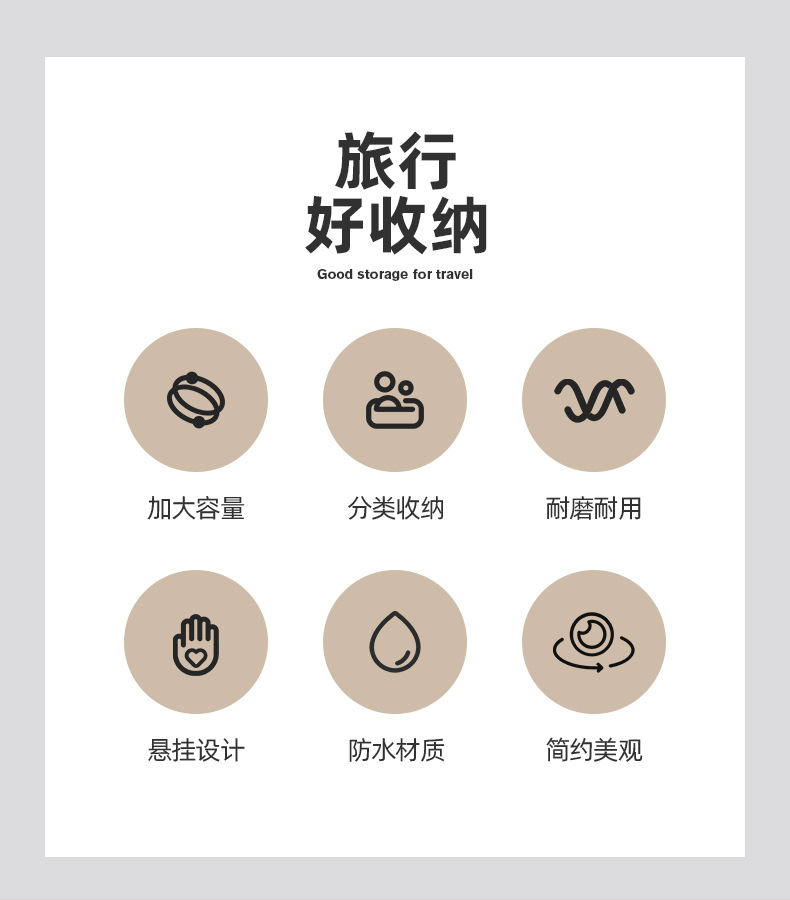 旅行
好收纳

Good storage for travel

加大容量 分类收纳 耐磨耐用

悬挂设计 防水材质 简约美观