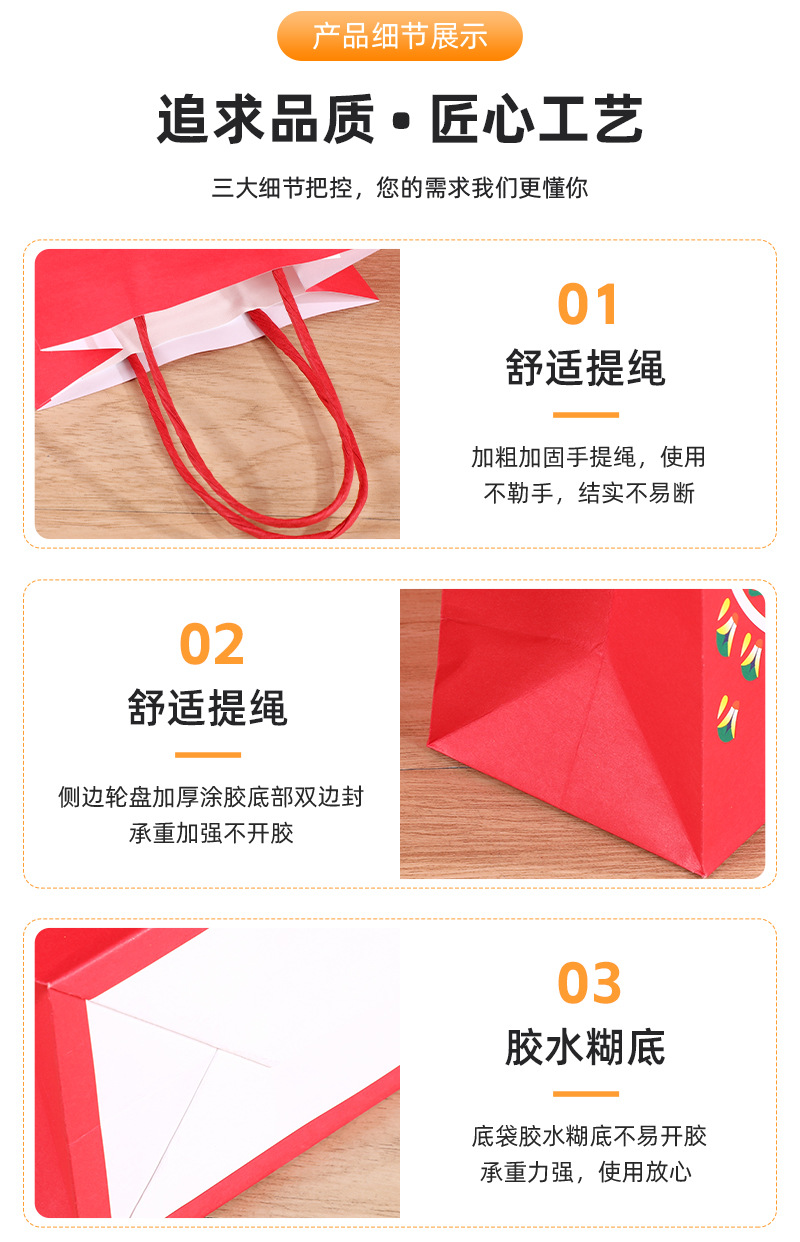 产品细节展示

追求品质 • 匠心工艺

三大细节把控，您的需求我们更懂你

01

舒适提绳

加粗加固手提绳，使用不勒手，结实不易断

02

舒适提绳

侧边轮盘加厚涂胶底部双边封承重加强不开胶

03

胶水糊底

底袋胶水糊底不易开胶承重力强，使用放心