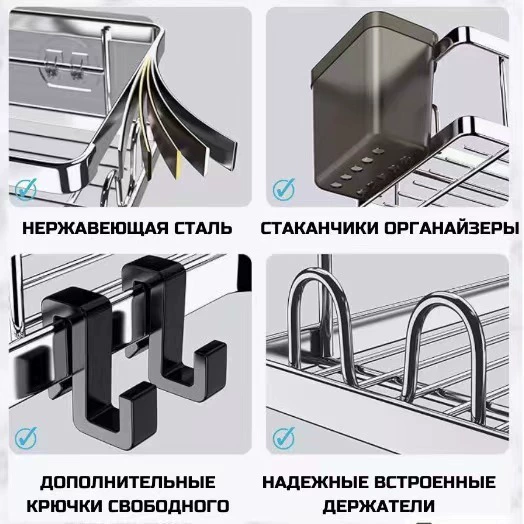 НЕРЖАВЕЮЩАЯ СТАЛЬ

СТАКАНЧИКИ ОРГАНАЙЗЕРЫ

ДОПОЛНИТЕЛЬНЫЕ КРЮЧКИ СВОБОДНОГО

НАДЕЖНЫЕ ВСТРОЕННЫЕ ДЕРЖАТЕЛИ