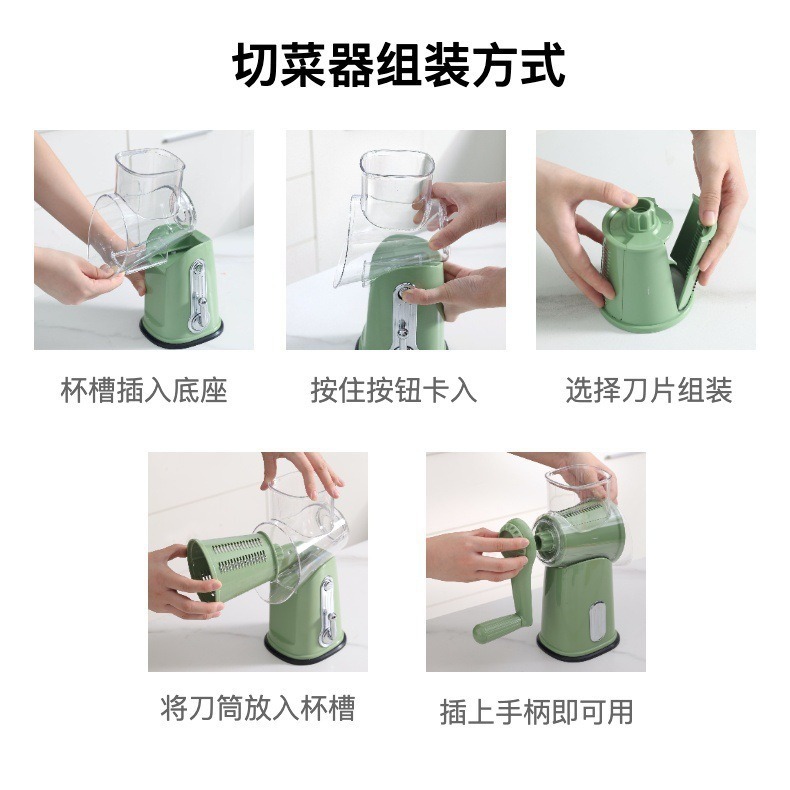 切菜器组装方式

杯槽插入底座

按住按钮卡入

选择刀片组装

将刀筒放入杯槽

插上手柄即可用