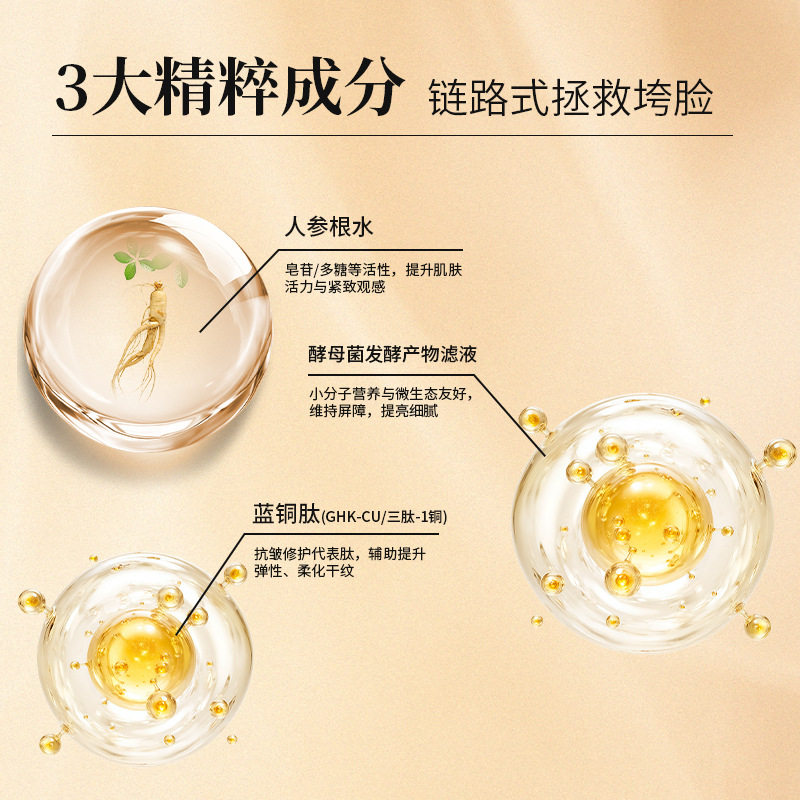 3大精粹成分 链路式拯救垮脸

人参根水

皂苷/多糖等活性，提升肌肤活力与紧致观感

酵母菌发酵产物滤液

小分子营养与微生态友好，维持屏障，提亮细腻

蓝铜肽(GHK-CU/三肽-1铜)

抗皱修护代表肽，辅助提升弹性、柔化干纹