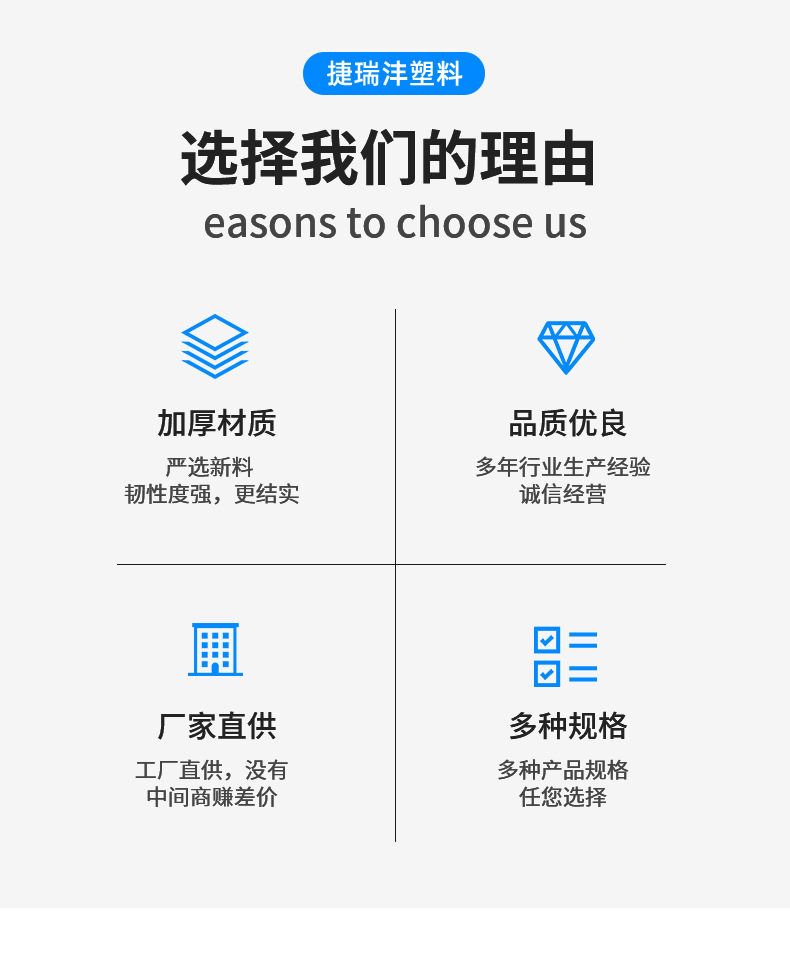 捷瑞沣塑料

选择我们的理由

easons to choose us

加厚材质

严选新料
韧性度强，更结实

品质优良

多年行业生产经验
诚信经营

厂家直供

工厂直供，没有
中间商赚差价

多种规格

多种产品规格
任您选择