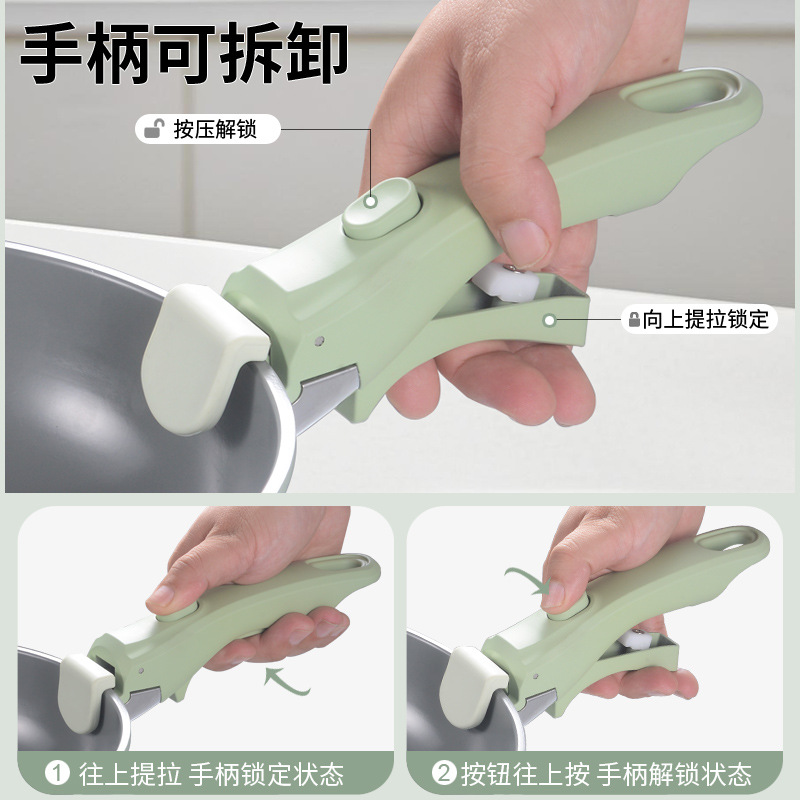 手柄可拆卸

按压解锁

向上提拉锁定

1 往上提拉 手柄锁定状态

2 按钮往上按 手柄解锁状态