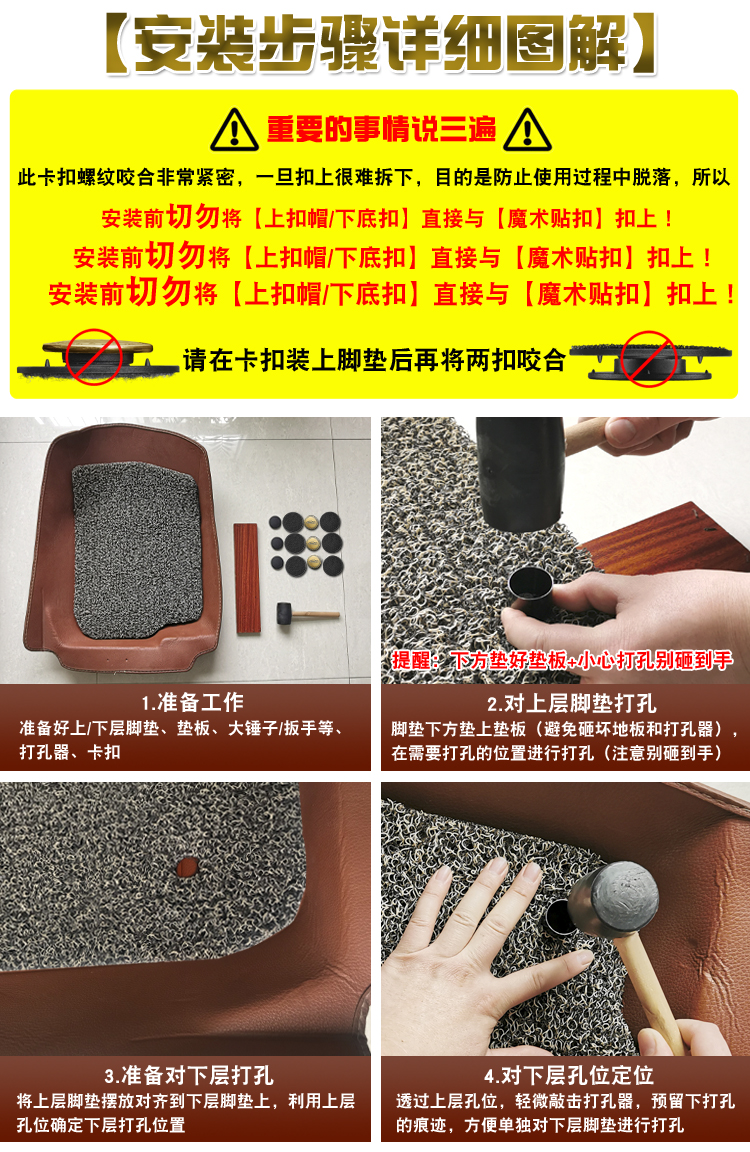 【安装步骤详细图解】

重要的事情说三遍

此卡扣螺纹咬合非常紧密，一旦扣上很难拆下，目的是防止使用过程中脱落，所以

安装前切勿将【上扣帽/下底扣】直接与【魔术贴扣】扣上！

安装前切勿将【上扣帽/下底扣】直接与【魔术贴扣】扣上！

安装前切勿将【上扣帽/下底扣】直接与【魔术贴扣】扣上！

请在卡扣装上脚垫后再将两扣咬合

提醒：下方垫好垫板+小心打孔别砸到手

1.准备工作

准备好上/下层脚垫、垫板、大锤子/扳手等、打孔器、卡扣

2.对上层脚垫打孔

脚垫下方垫上垫板（避免砸坏地板和打孔器），在需要打孔的位置进行打孔（注意别砸到手）

3.准备对下层打孔

将上层脚垫摆放对齐到下层脚垫上，利用上层孔位确定下层打孔位置

4.对下层孔位定位

透过上层孔位，轻微敲击打孔器，预留下打孔的痕迹，方便单独对下层脚垫进行打孔