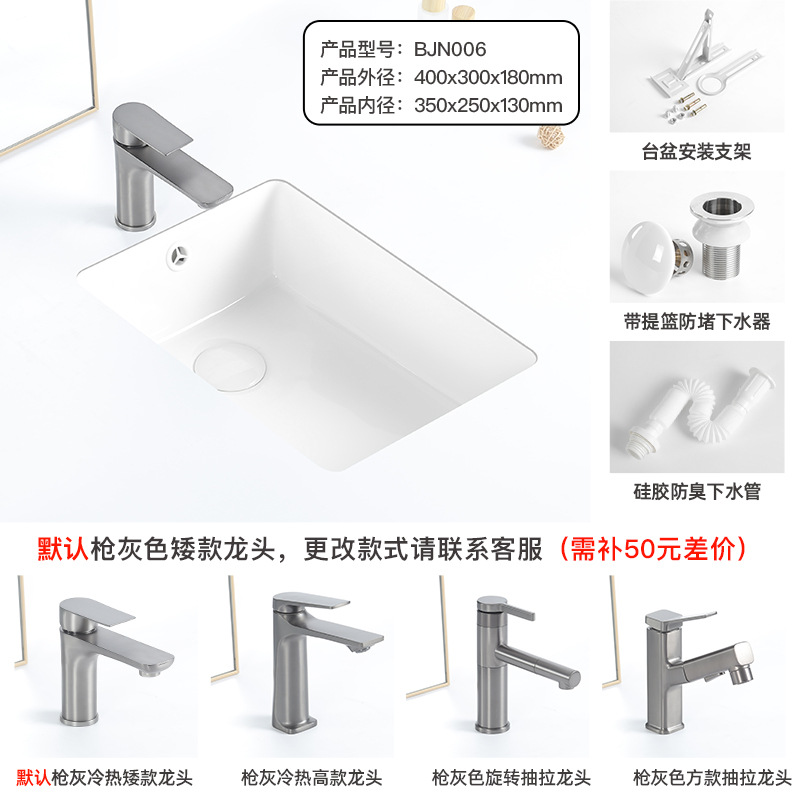 产品型号：BJN006
产品外径：400x300x180mm
产品内径：350x250x130mm

台盆安装支架

带提篮防堵下水器

硅胶防臭下水管

默认枪灰色矮款龙头，更改款式请联系客服（需补50元差价）

默认枪灰冷热矮款龙头

枪灰冷热高款龙头

枪灰色旋转抽拉龙头

枪灰色方款抽拉龙头