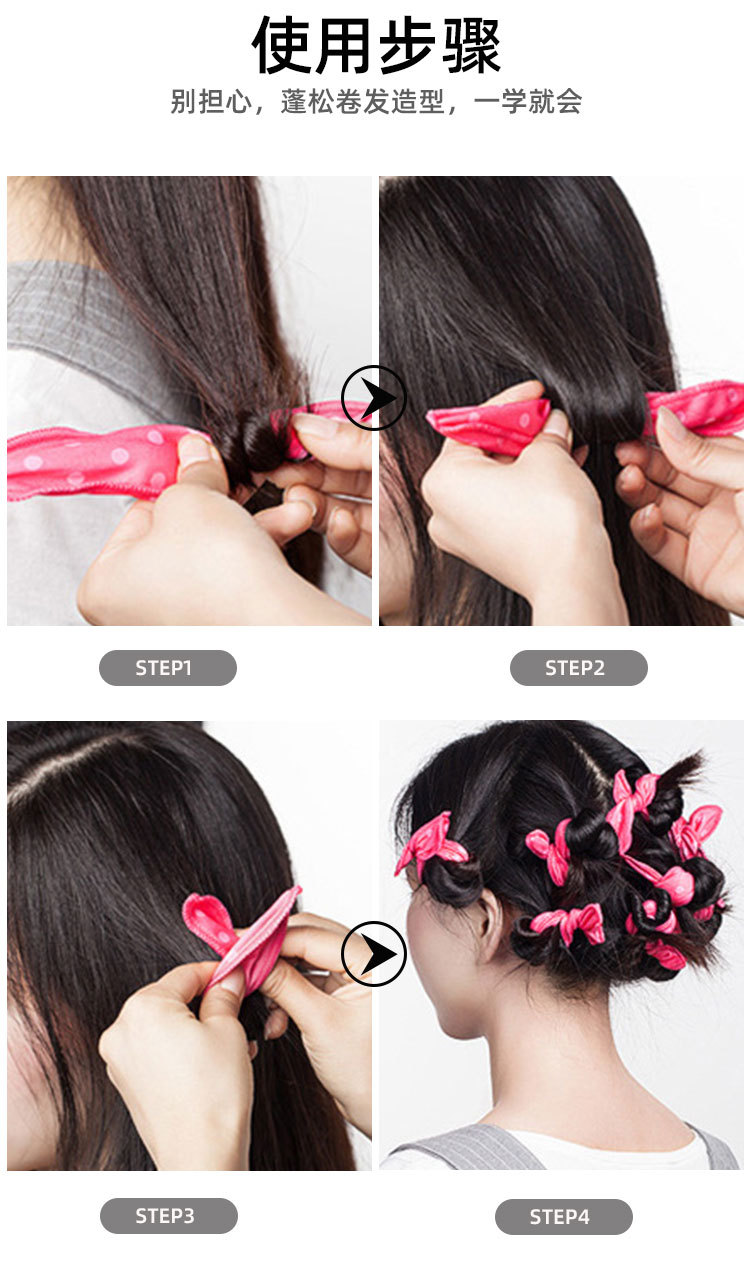 使用步骤
别担心，蓬松卷发造型，一学就会

STEP1

STEP2

STEP3

STEP4