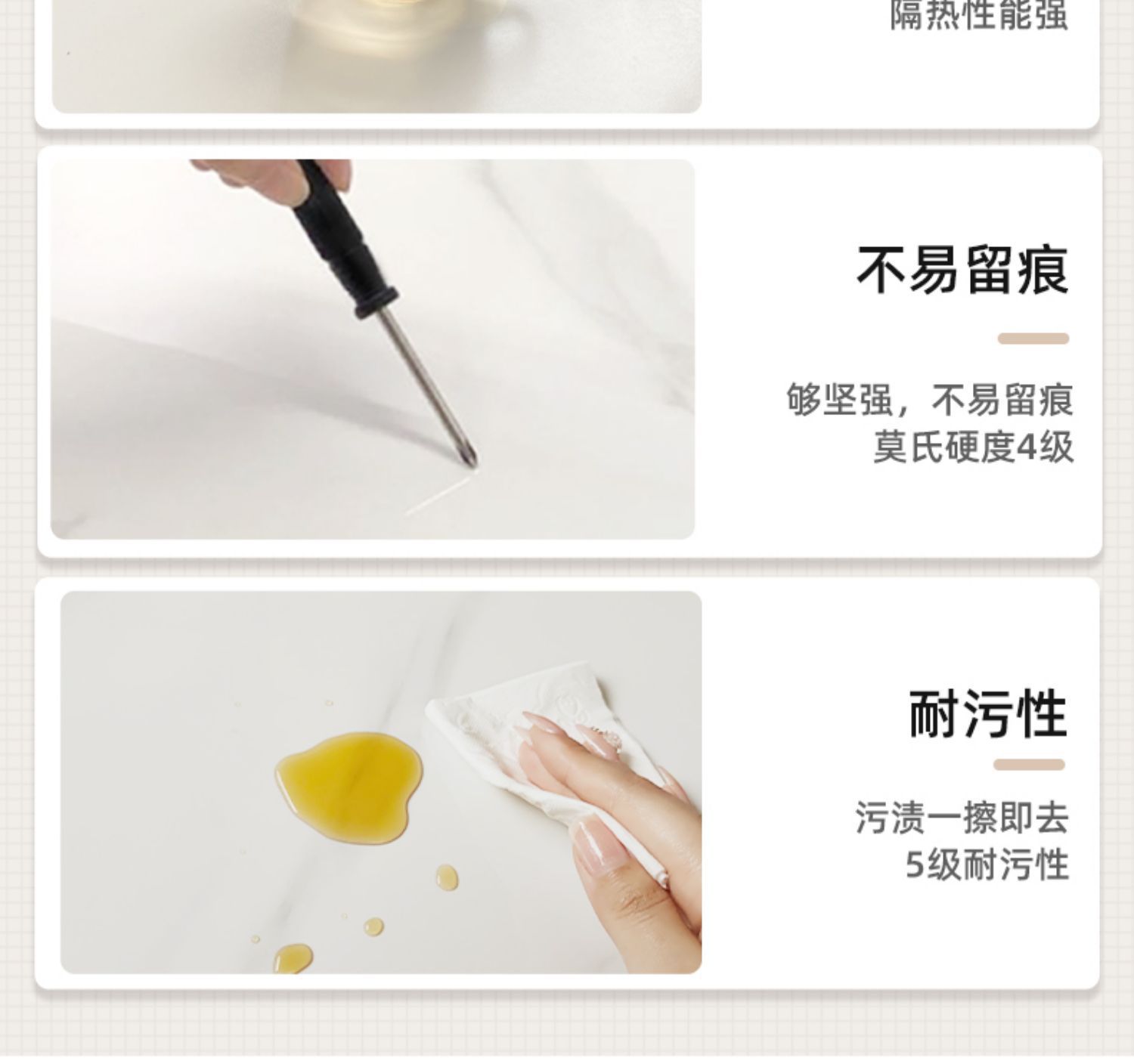 隔热性能强

不易留痕

够坚强，不易留痕
莫氏硬度4级

耐污性

污渍一擦即去
5级耐污性