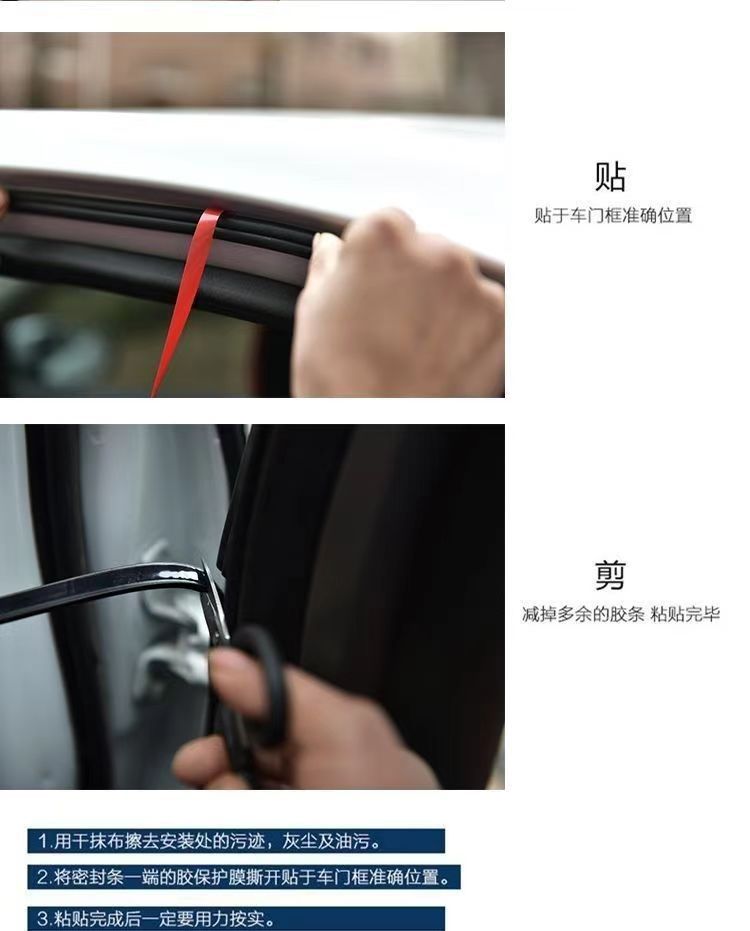 贴
贴于车门框准确位置

剪
减掉多余的胶条 粘贴完毕

1.用干抹布擦去安装处的污迹，灰尘及油污。

2.将密封条一端的胶保护膜撕开贴于车门框准确位置。

3.粘贴完成后一定要用力按实。