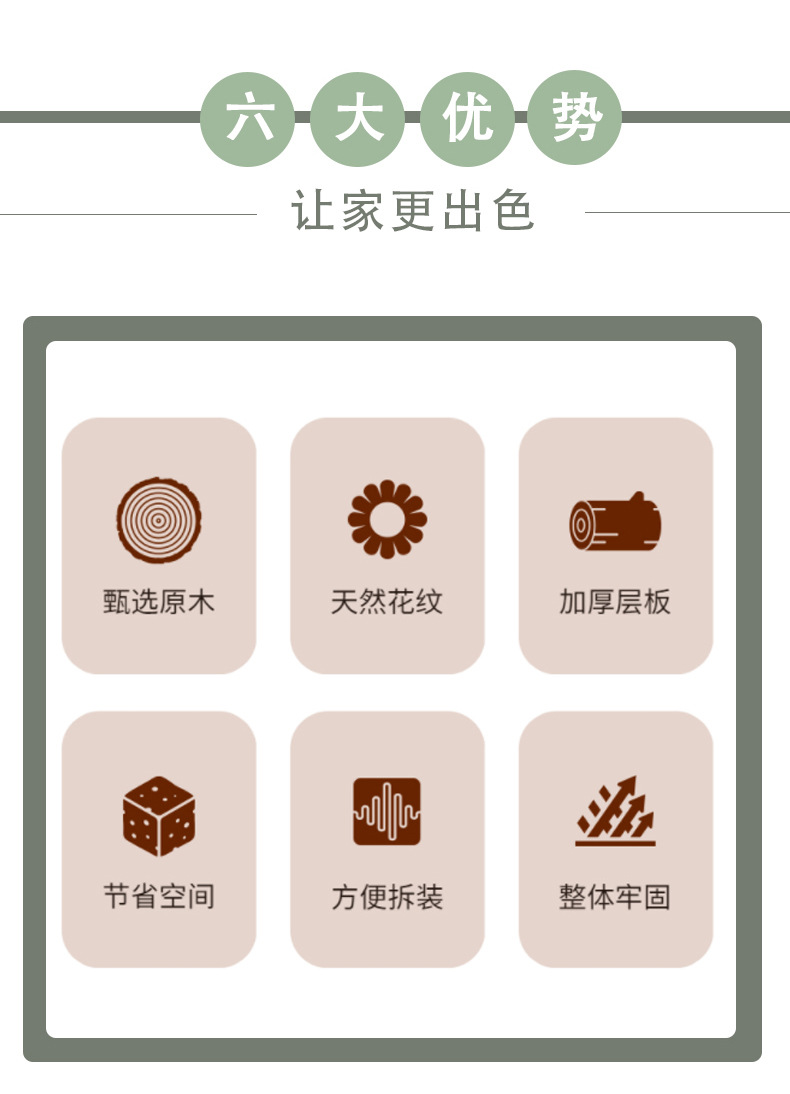 六大优势

让家更出色

甄选原木

天然花纹

加厚层板

节省空间

方便拆装

整体牢固