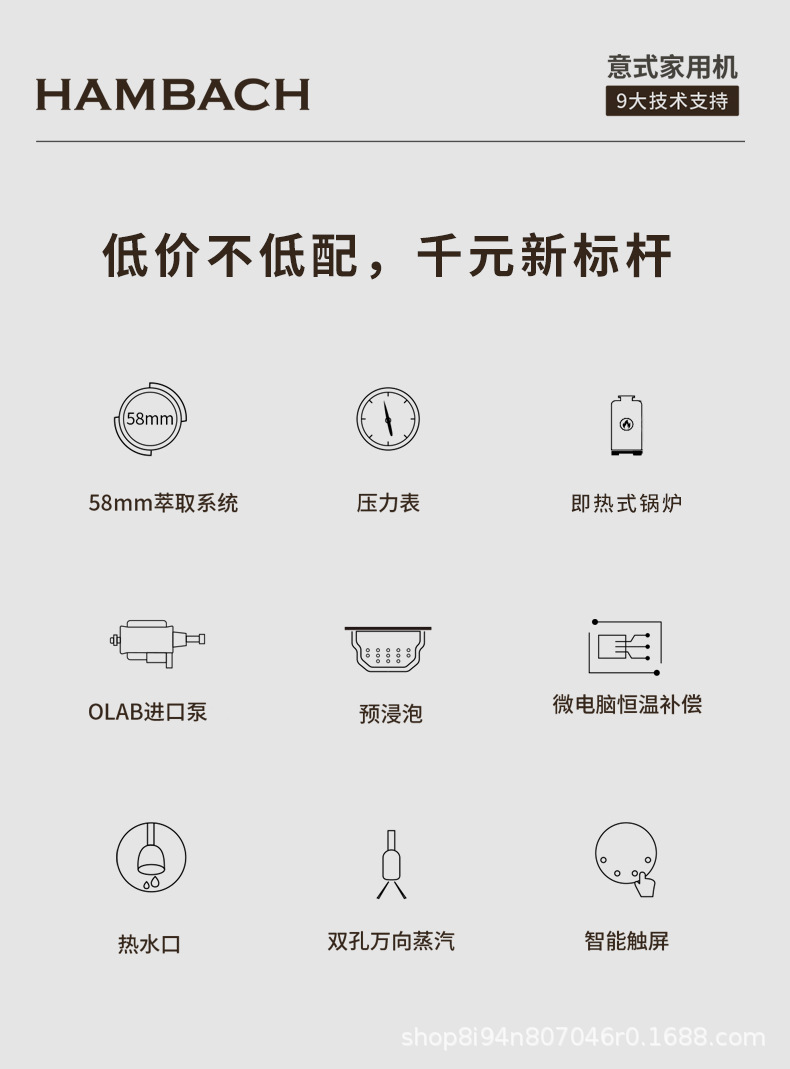 HAMBACH

意式家用机
9大技术支持

低价不低配，千元新标杆

58mm

58mm萃取系统

压力表

即热式锅炉

OLAB进口泵

预浸泡

微电脑恒温补偿

热水口

双孔万向蒸汽

智能触屏

shop8i94n807046r0.1688.com