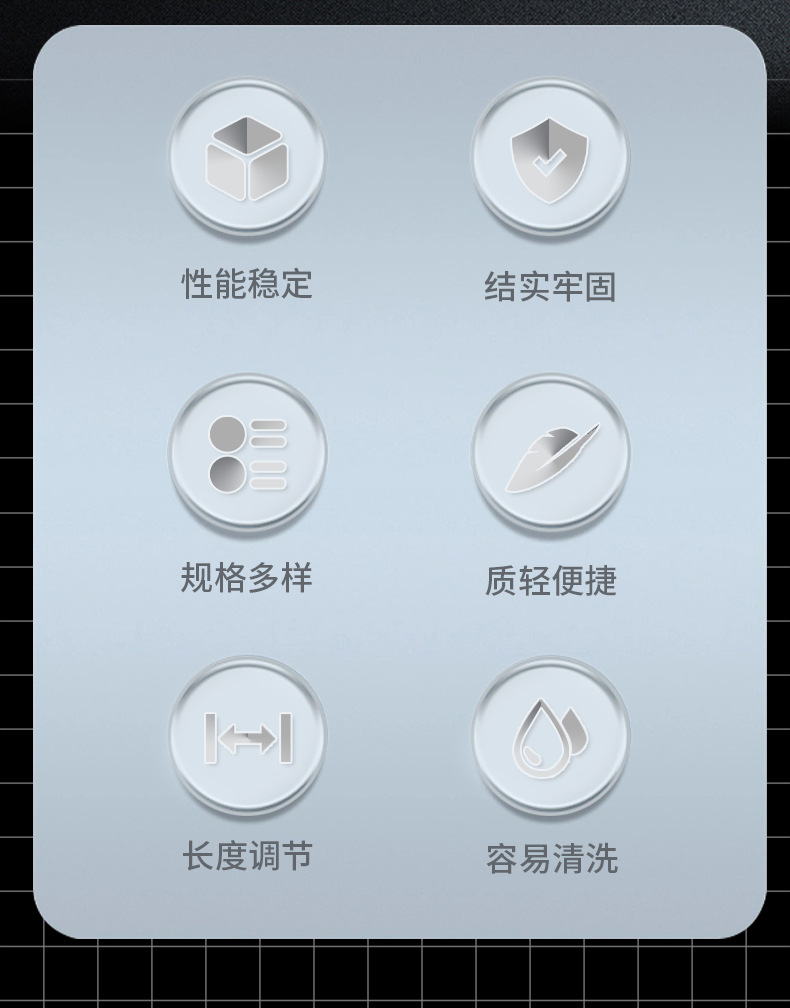 性能稳定

结实牢固

规格多样

质轻便捷

长度调节

容易清洗