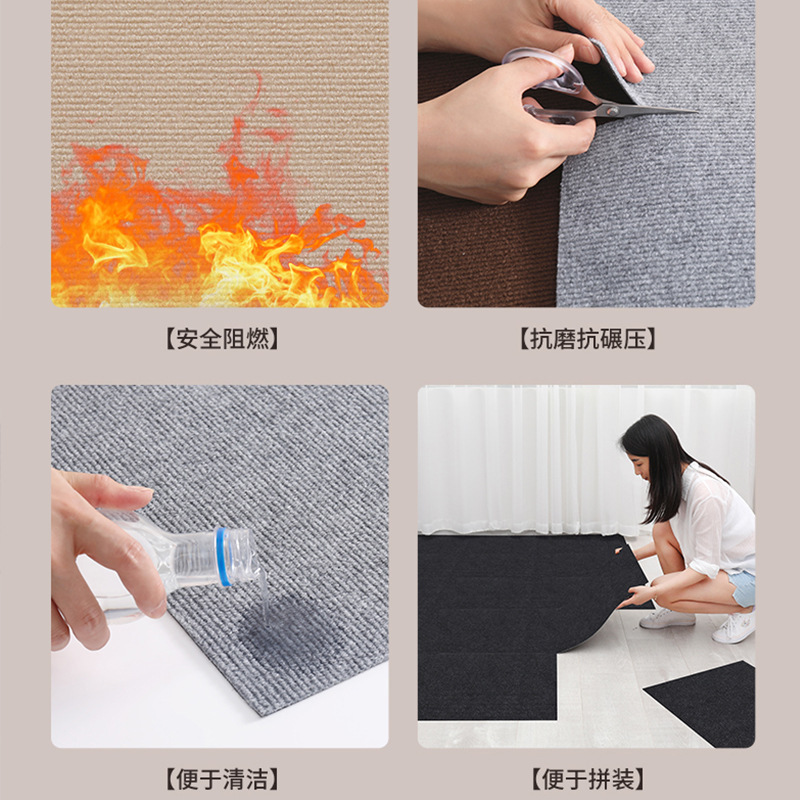 【安全阻燃】

【抗磨抗碾压】

【便于清洁】

【便于拼装】