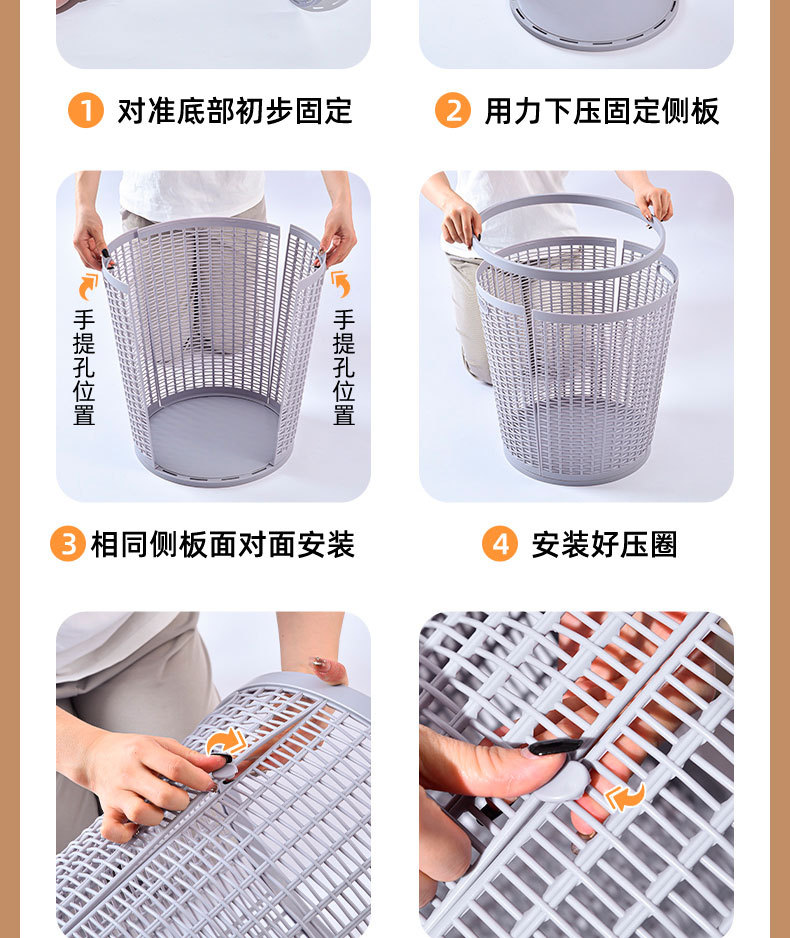 1 对准底部初步固定

2 用力下压固定侧板

手提孔位置

手提孔位置

3 相同侧板面对面安装

4 安装好压圈