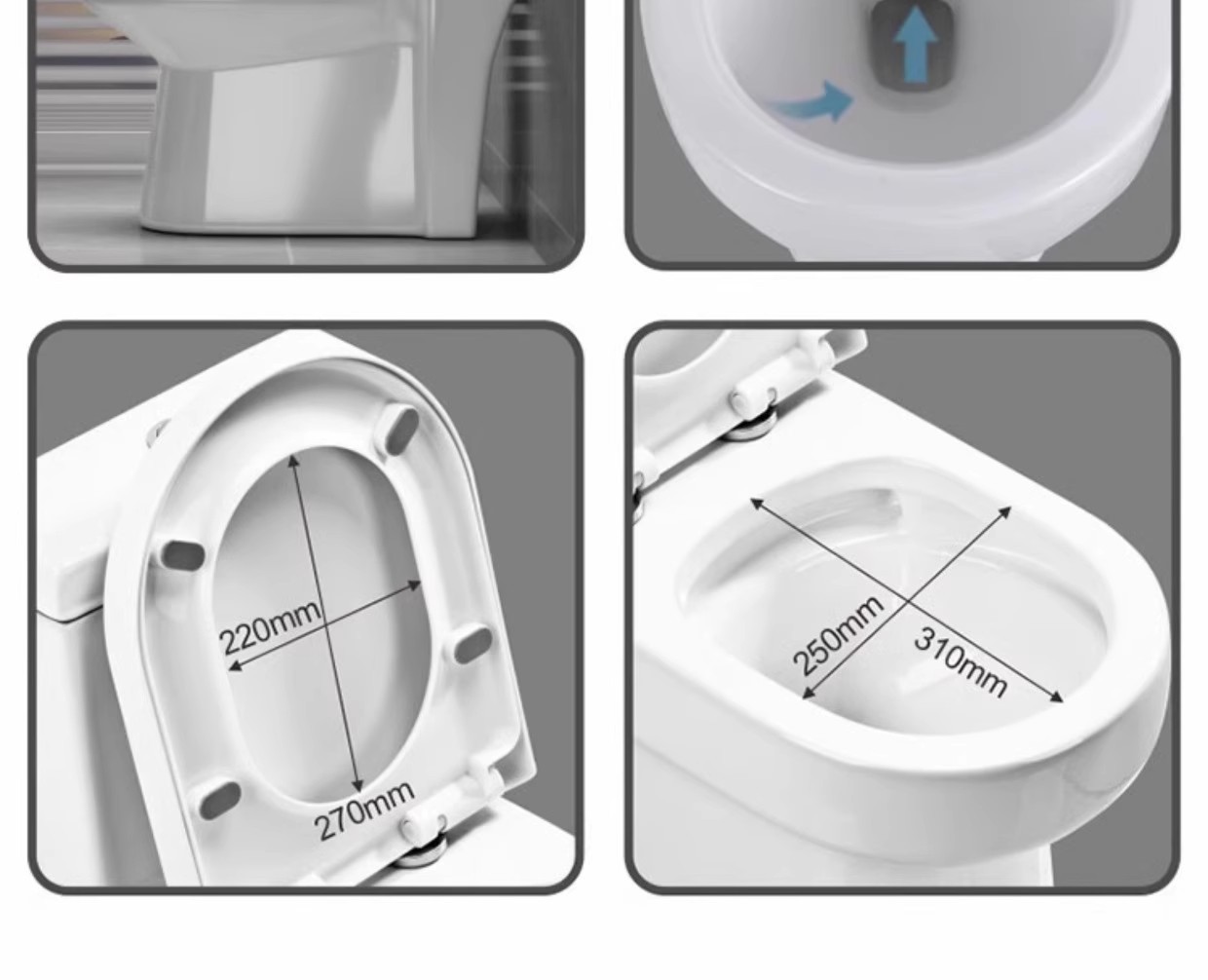 220mm
270mm
250mm
310mm