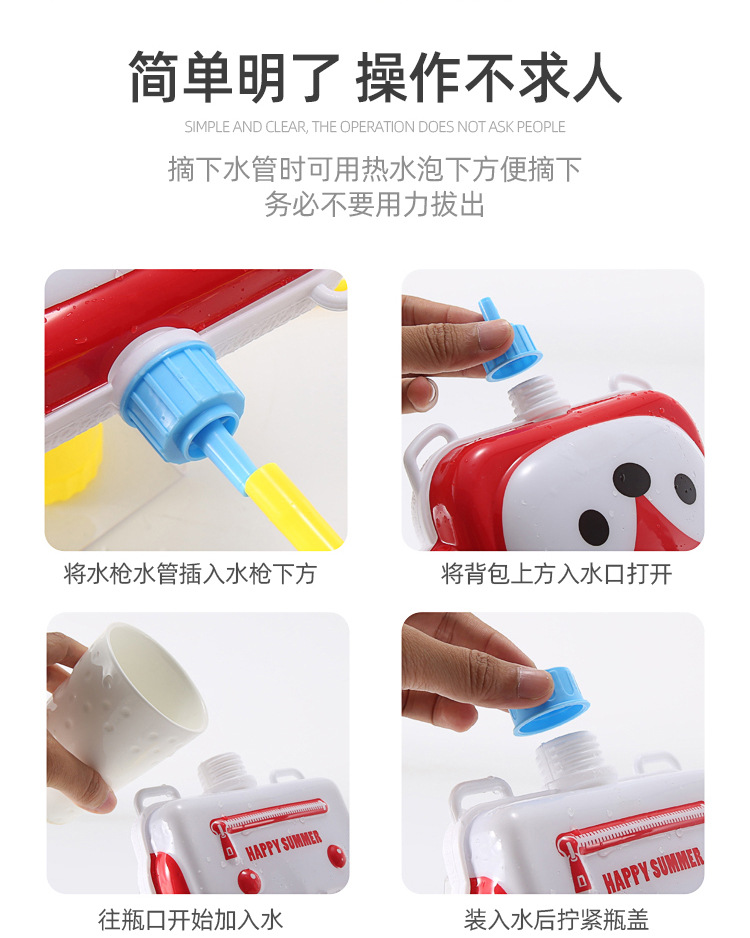 简单明了 操作不求人

SIMPLE AND CLEAR, THE OPERATION DOES NOT ASK PEOPLE

摘下水管时可用热水泡下方便摘下
务必不要用力拔出

将水枪水管插入水枪下方

将背包上方入水口打开

HAPPY SUMMER

往瓶口开始加入水

HAPPY SUMMER

装入水后拧紧瓶盖