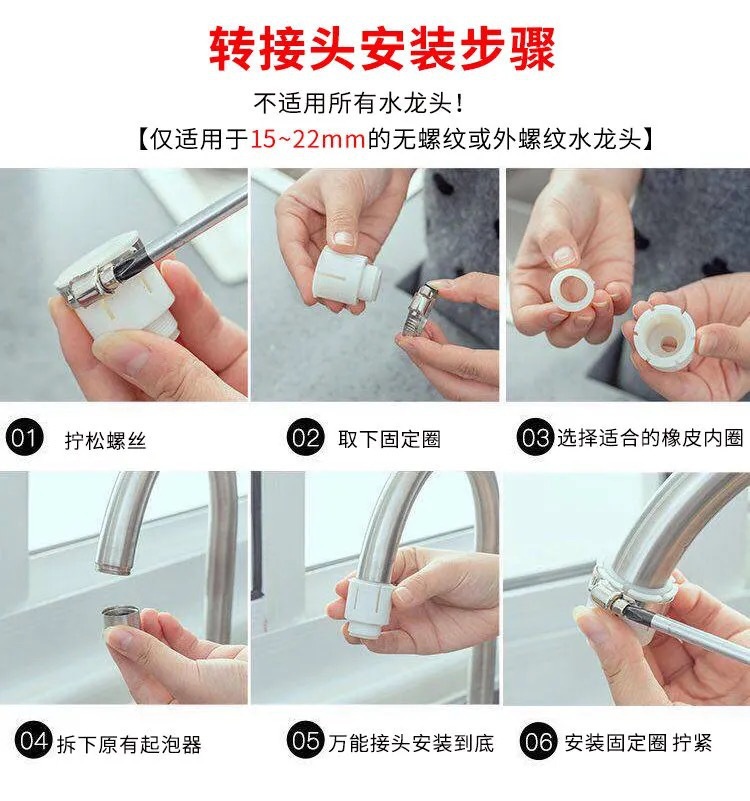 转接头安装步骤

不适用所有水龙头！
【仅适用于15~22mm的无螺纹或外螺纹水龙头】

01 拧松螺丝

02 取下固定圈

03 选择适合的橡皮内圈

04 拆下原有起泡器

05 万能接头安装到底

06 安装固定圈 拧紧