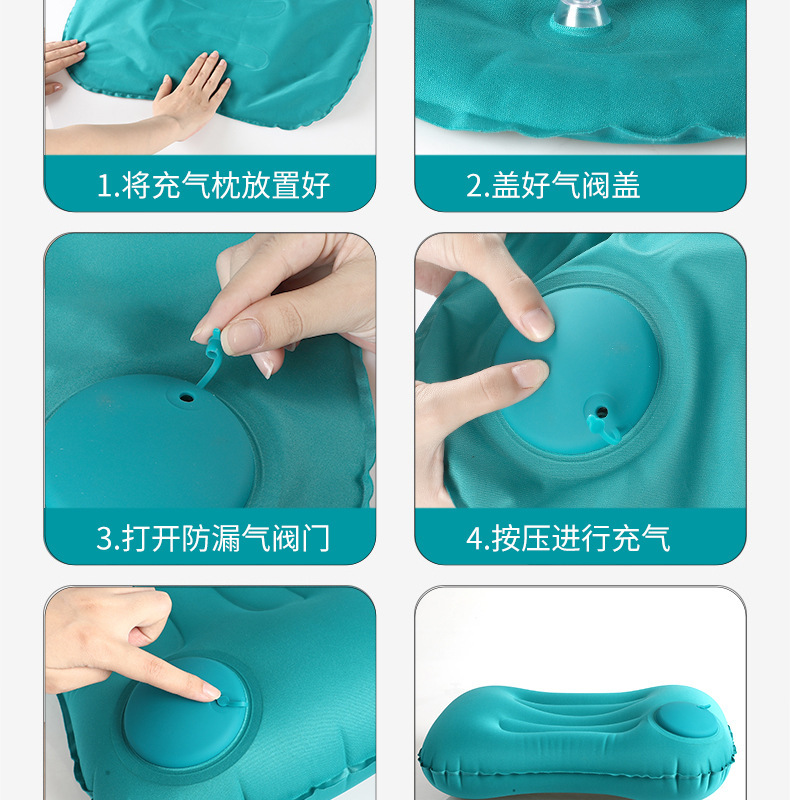 1.将充气枕放置好

2.盖好气阀盖

3.打开防漏气阀门

4.按压进行充气