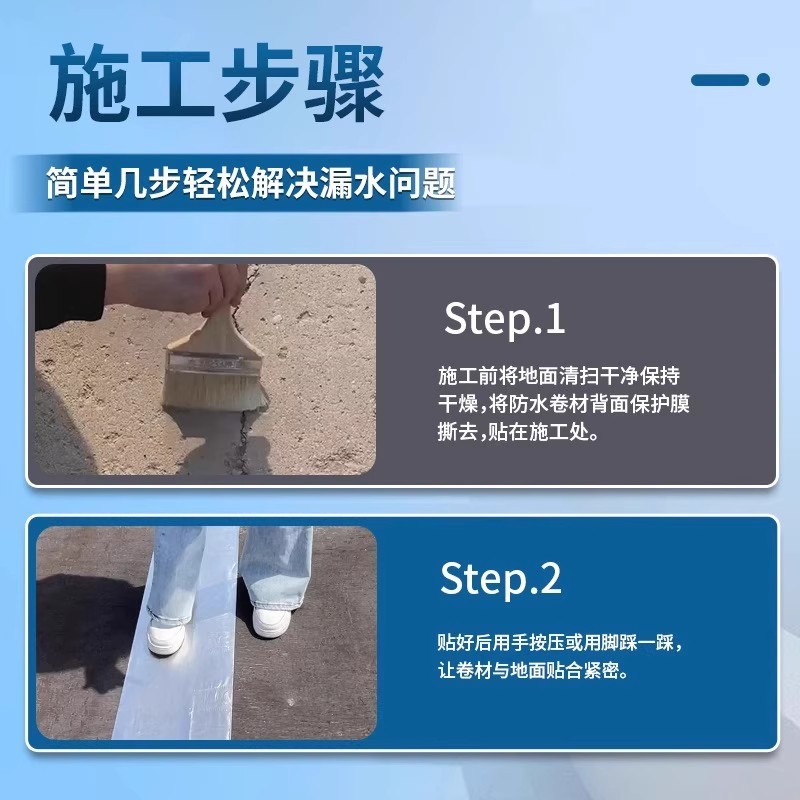 施工步骤

简单几步轻松解决漏水问题

Step.1

施工前将地面清扫干净保持干燥，将防水卷材背面保护膜撕去，贴在施工处。

Step.2

贴好后用手按压或用脚踩一踩，让卷材与地面贴合紧密。