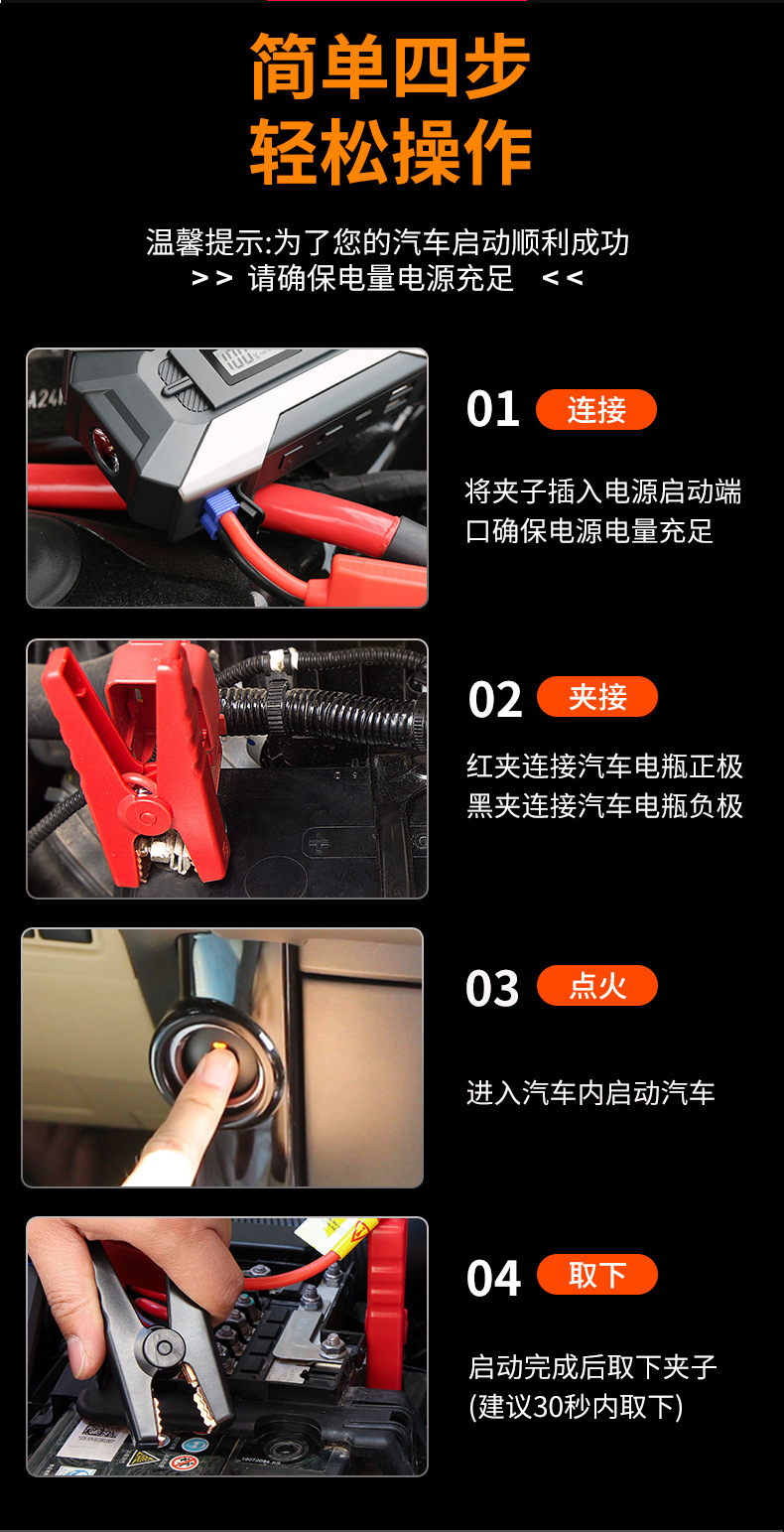 简单四步
轻松操作

温馨提示:为了您的汽车启动顺利成功
>> 请确保电量电源充足 <<

01 连接

将夹子插入电源启动端口确保电源电量充足

02 夹接

红夹连接汽车电瓶正极
黑夹连接汽车电瓶负极

03 点火

进入汽车内启动汽车

04 取下

启动完成后取下夹子
(建议30秒内取下)