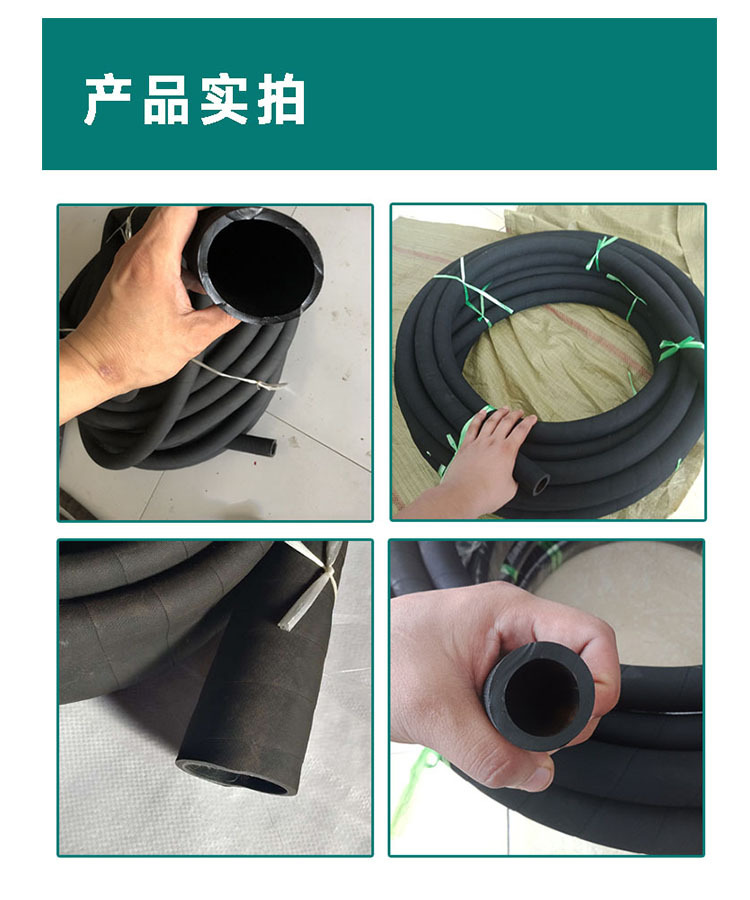 产品实拍