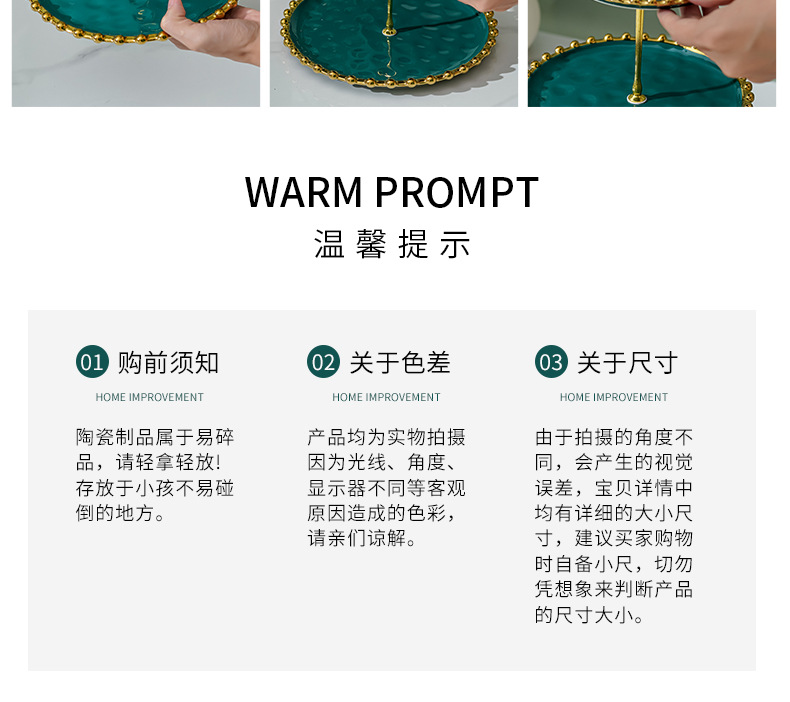 WARM PROMPT

温馨提示

01 购前须知

HOME IMPROVEMENT

陶瓷制品属于易碎品，请轻拿轻放！存放于小孩不易碰倒的地方。

02 关于色差

HOME IMPROVEMENT

产品均为实物拍摄因为光线、角度、显示器不同等客观原因造成的色彩，请亲们谅解。

03 关于尺寸

HOME IMPROVEMENT

由于拍摄的角度不同，会产生的视觉误差，宝贝详情中均有详细的大小尺寸，建议买家购物时自备小尺，切勿凭想象来判断产品的尺寸大小。