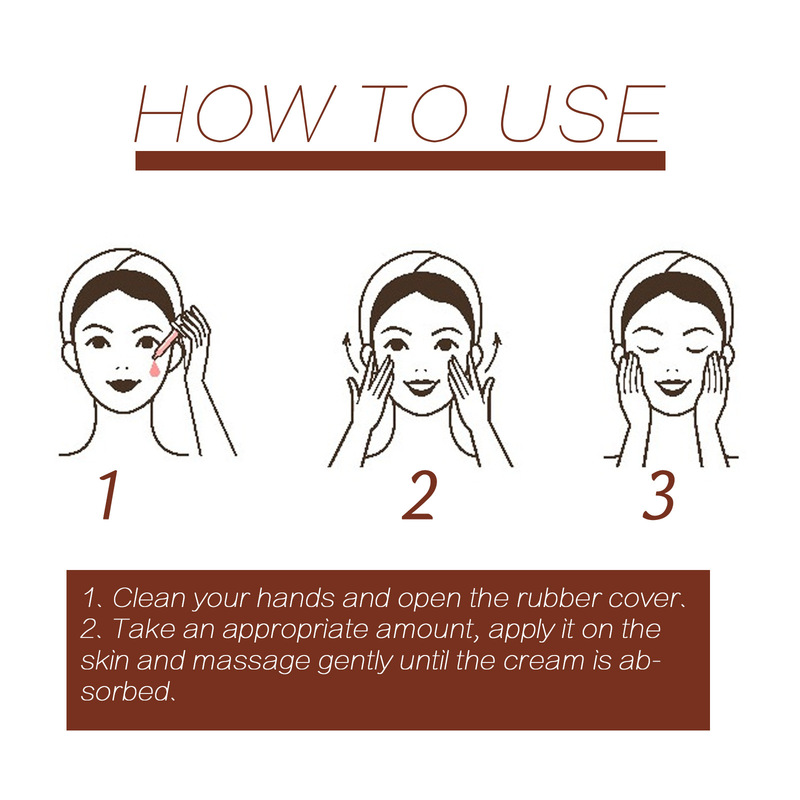 HOW TO USE

1

2

3

1、Clean your hands and open the rubber cover、
2、Take an appropriate amount, apply it on the skin and massage gently until the cream is absorbed、