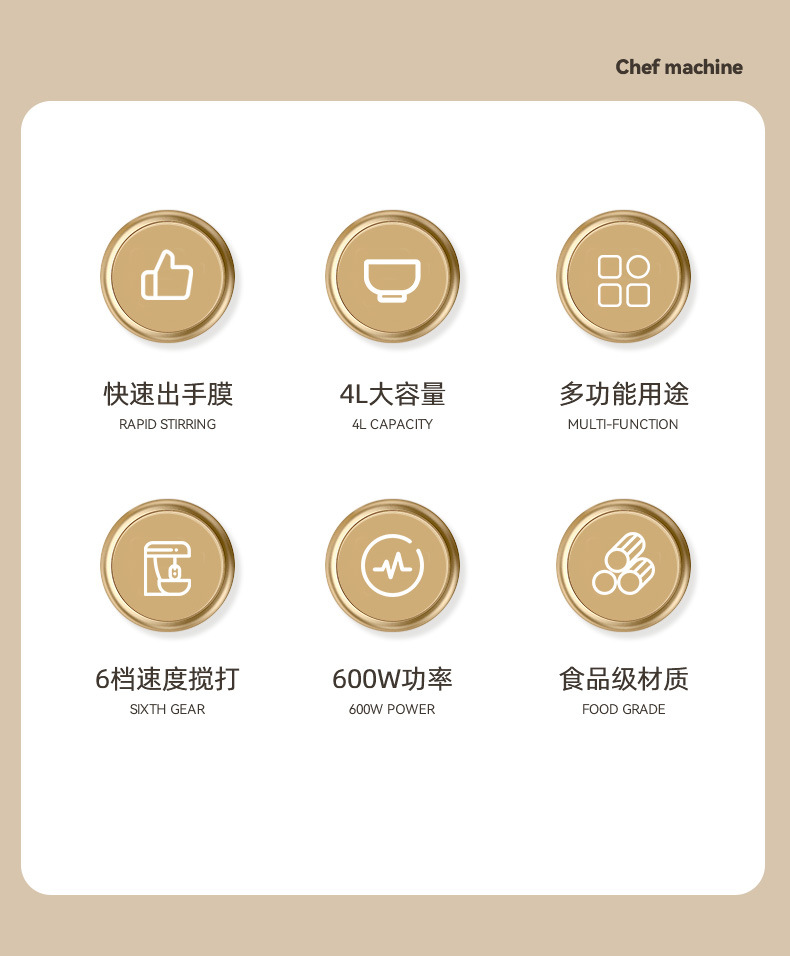 Chef machine

快速出手膜
RAPID STIRRING

4L大容量
4L CAPACITY

多功能用途
MULTI-FUNCTION

6档速度搅打
SIXTH GEAR

600W功率
600W POWER

食品级材质
FOOD GRADE