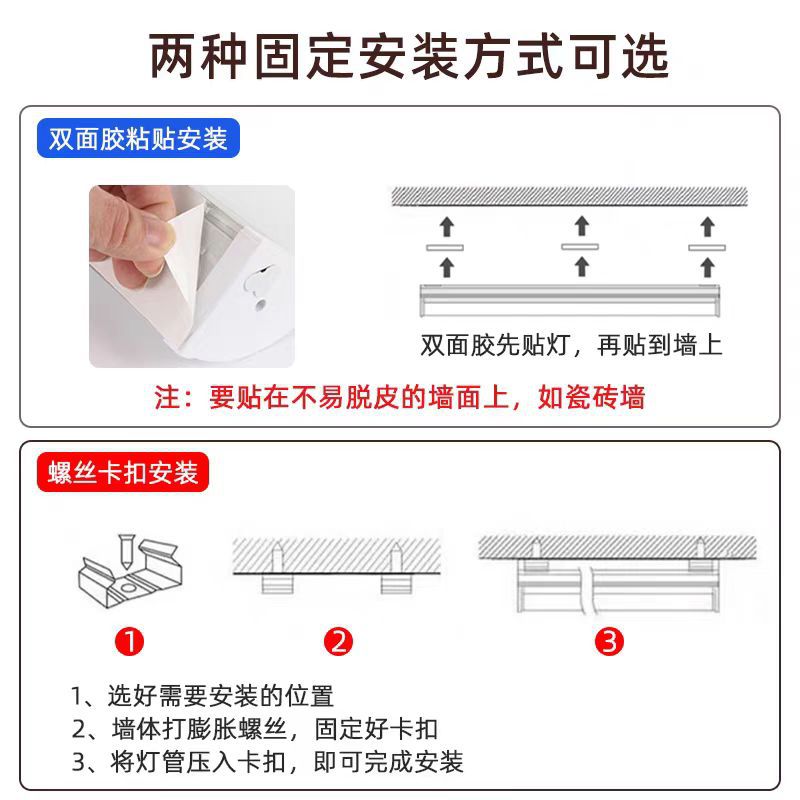 两种固定安装方式可选

双面胶粘贴安装

双面胶先贴灯，再贴到墙上

注：要贴在不易脱皮的墙面上，如瓷砖墙

螺丝卡扣安装

1

2

3

1、选好需要安装的位置
2、墙体打膨胀螺丝，固定好卡扣
3、将灯管压入卡扣，即可完成安装