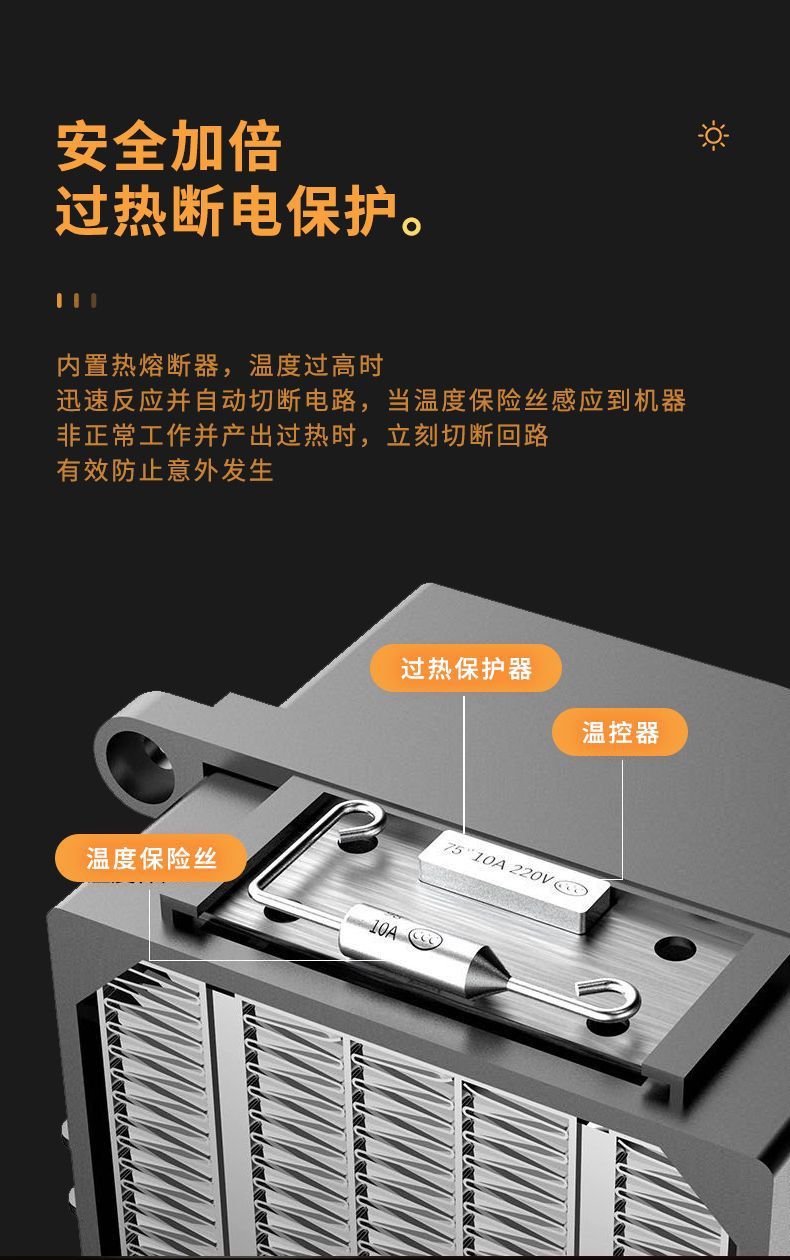 安全加倍
过热断电保护。

内置热熔断器，温度过高时
迅速反应并自动切断电路，当温度保险丝感应到机器
非正常工作并产出过热时，立刻切断回路
有效防止意外发生

过热保护器

温控器

温度保险丝

75° 10A 220V

10A