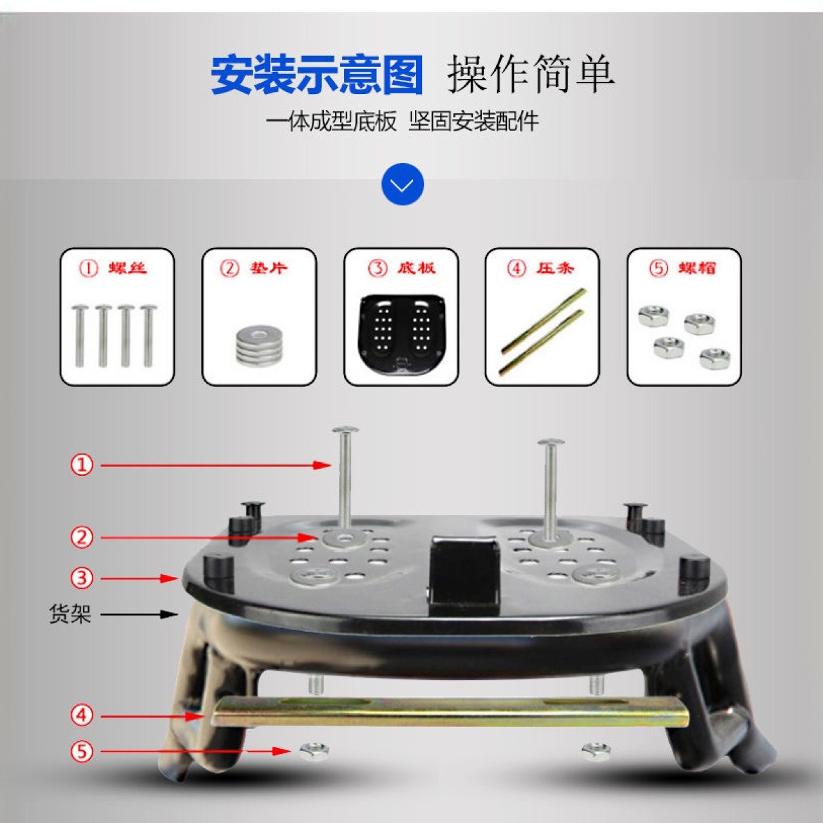 安装示意图 操作简单

一体成型底板 坚固安装配件

① 螺丝

② 垫片

③ 底板

④ 压条

⑤ 螺帽

①

②

③

货架

④

⑤