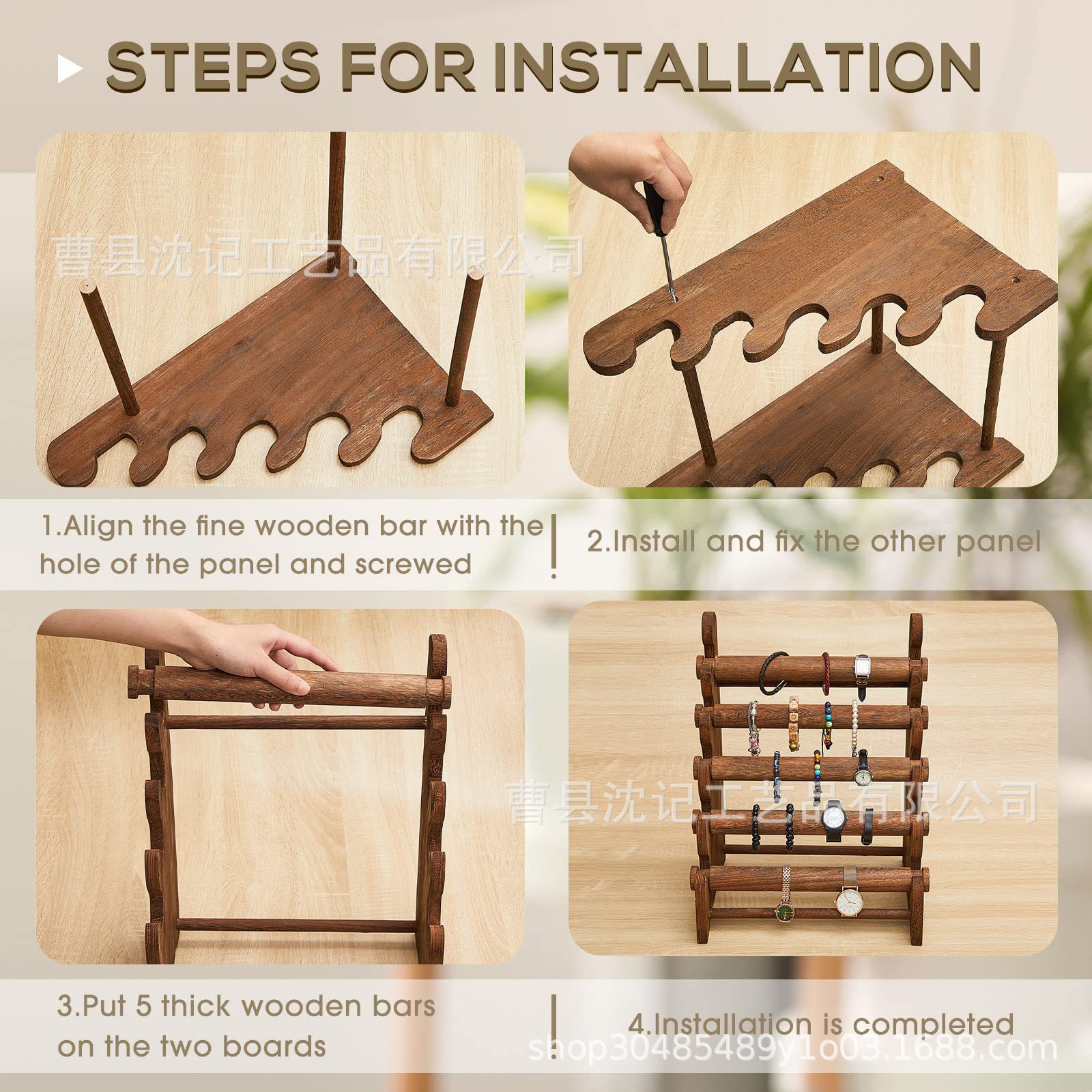 STEPS FOR INSTALLATION

曹县沈记工艺品有限公司

1.Align the fine wooden bar with the hole of the panel and screwed

2.Install and fix the other panel

曹县沈记工艺品有限公司

3.Put 5 thick wooden bars on the two boards

4.Installation is completed

shop30485489y1o03.1688.com