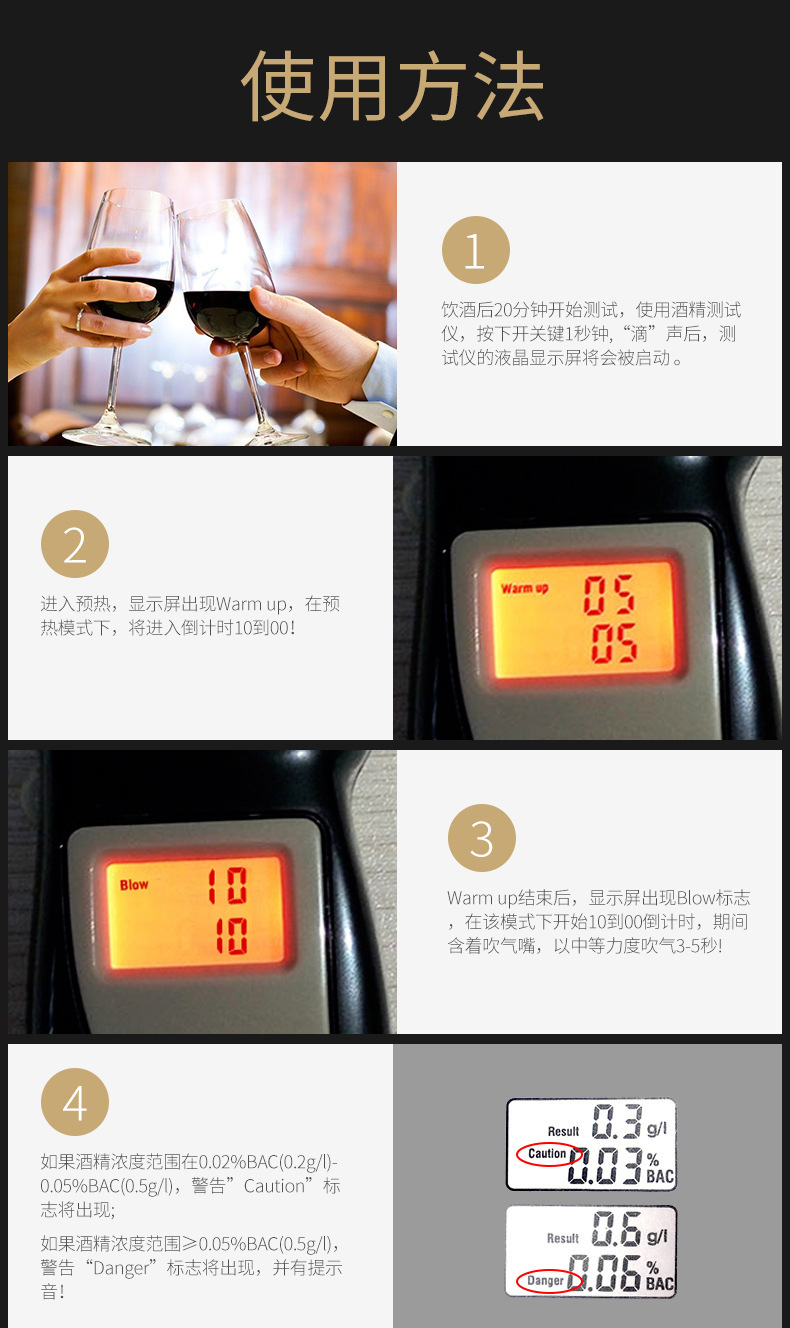 使用方法

1

饮酒后20分钟开始测试，使用酒精测试仪，按下开关键1秒钟，“滴”声后，测试仪的液晶显示屏将会被启动。

2

进入预热，显示屏出现Warm up，在预热模式下，将进入倒计时10到00!

Warm up 05
05

Blow 10
10

3

Warm up结束后，显示屏出现Blow标志，在该模式下开始10到00倒计时，期间含着吹气嘴，以中等力度吹气3-5秒!

4

如果酒精浓度范围在0.02%BAC(0.2g/l)-0.05%BAC(0.5g/l)，警告”Caution”标志将出现;

如果酒精浓度范围≥0.05%BAC(0.5g/l)，警告“Danger”标志将出现，并有提示音!

Result 0.3 g/l
Caution 0.03 % BAC

Result 0.6 g/l
Danger 0.06 % BAC