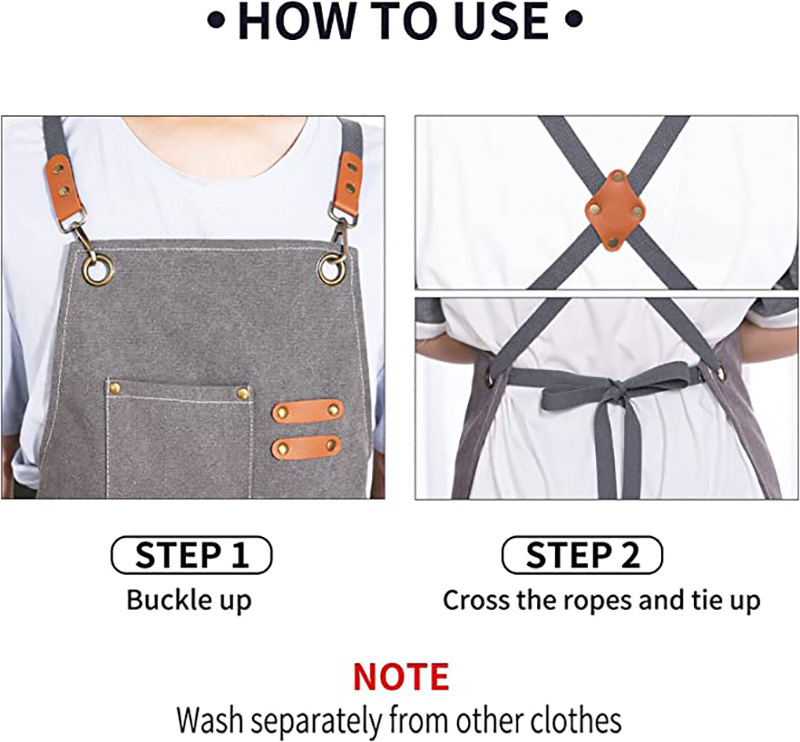 • HOW TO USE •

STEP 1
Buckle up

STEP 2
Cross the ropes and tie up

NOTE
Wash separately from other clothes