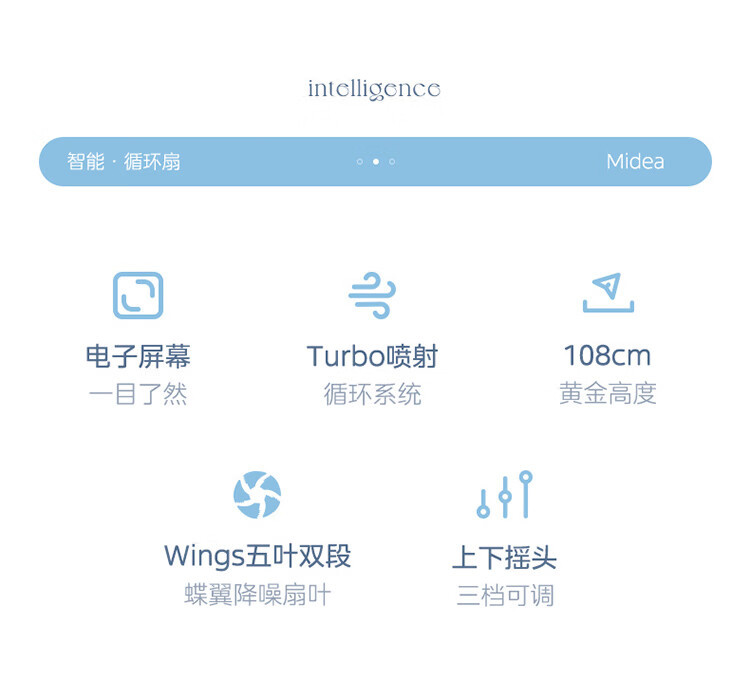 intelligence

智能 · 循环扇

Midea

电子屏幕
一目了然

Turbo喷射
循环系统

108cm
黄金高度

Wings五叶双段
蝶翼降噪扇叶

上下摇头
三档可调