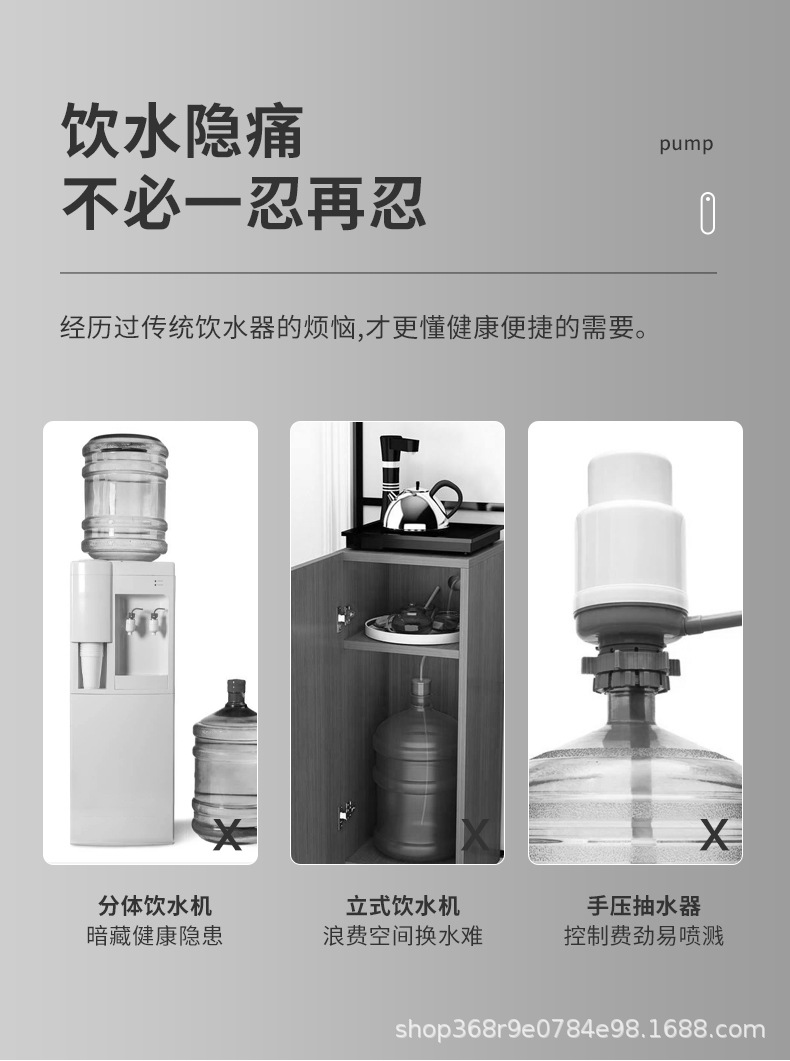 饮水隐痛
不必一忍再忍

pump

经历过传统饮水器的烦恼,才更懂健康便捷的需要。

X

X

X

分体饮水机
暗藏健康隐患

立式饮水机
浪费空间换水难

手压抽水器
控制费劲易喷溅

shop368r9e0784e98.1688.com