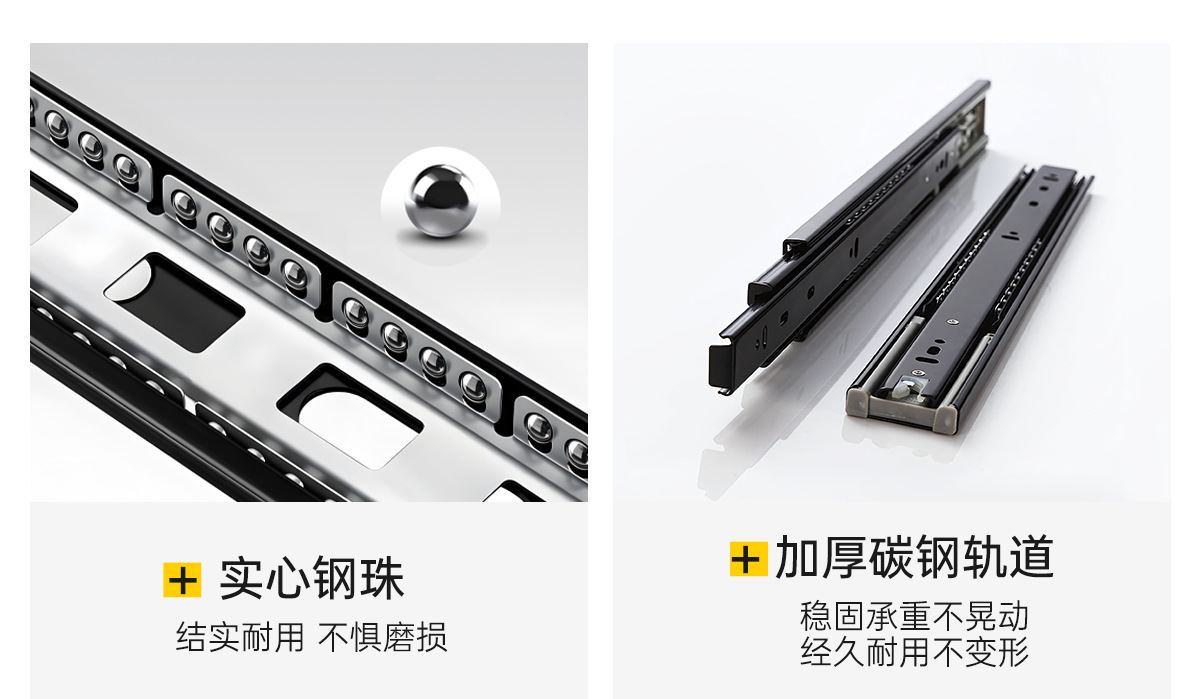 + 实心钢珠

结实耐用 不惧磨损

+ 加厚碳钢轨道

稳固承重不晃动
经久耐用不变形