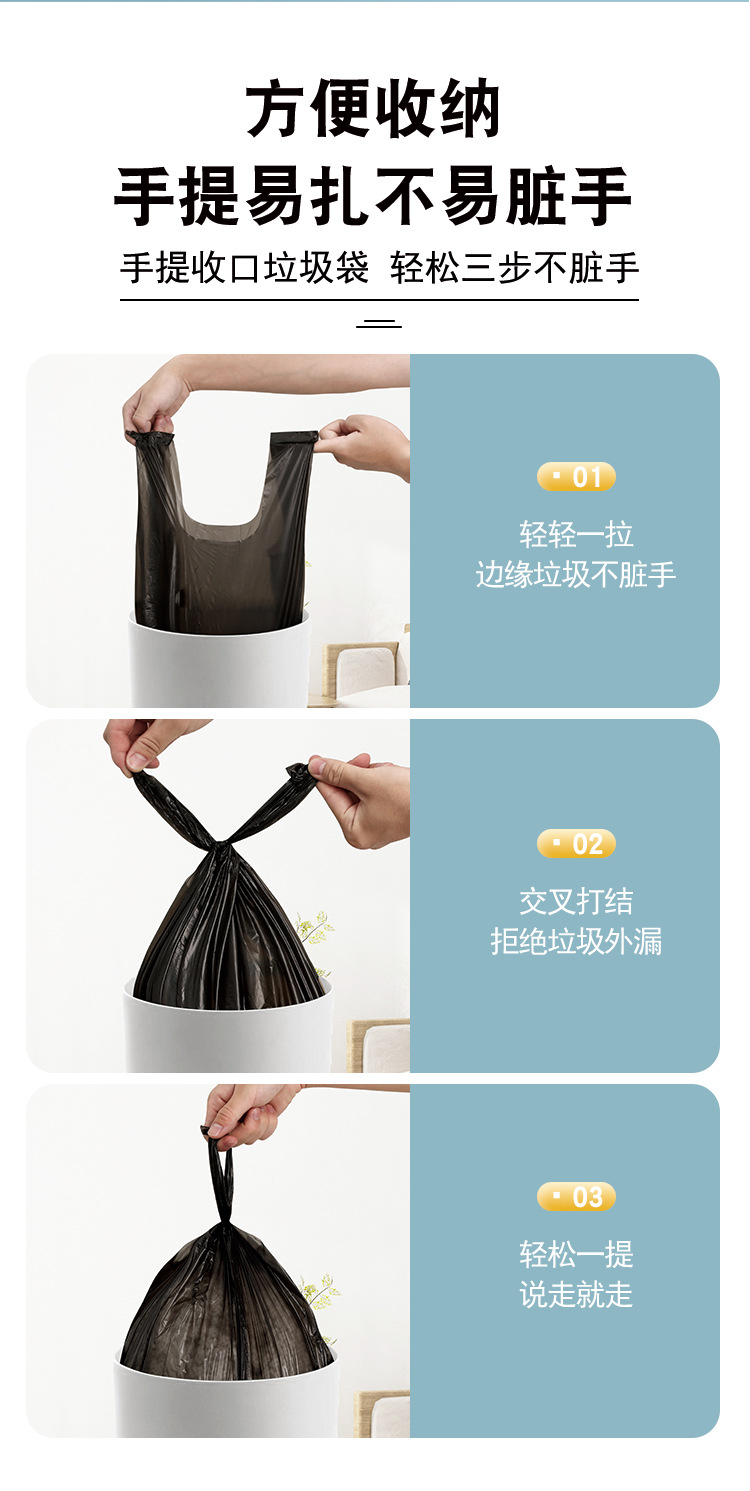 方便收纳
手提易扎不易脏手

手提收口垃圾袋 轻松三步不脏手

01
轻轻一拉
边缘垃圾不脏手

02
交叉打结
拒绝垃圾外漏

03
轻松一提
说走就走