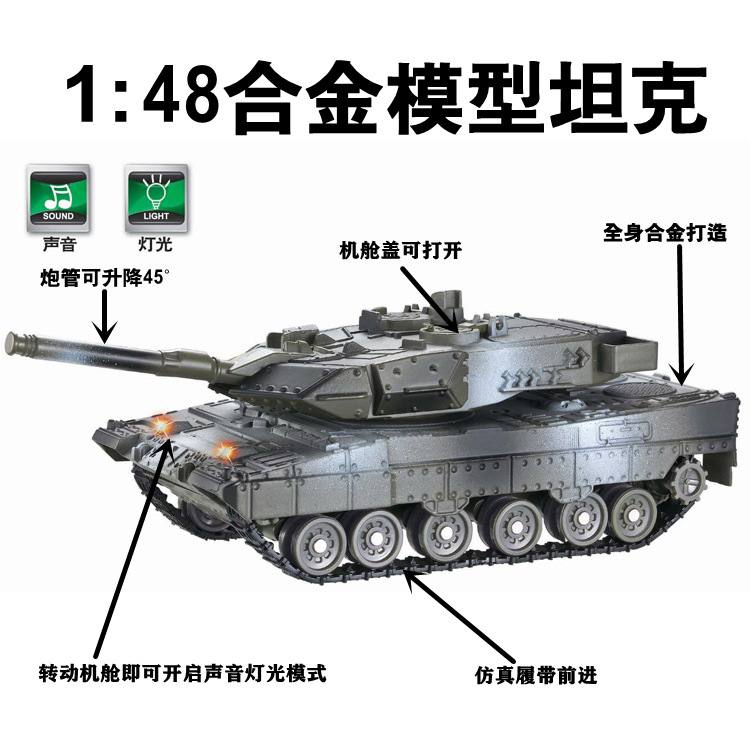 1:48合金模型坦克

SOUND
声音

LIGHT
灯光

炮管可升降45°

机舱盖可打开

全身合金打造

转动机舱即可开启声音灯光模式

仿真履带前进